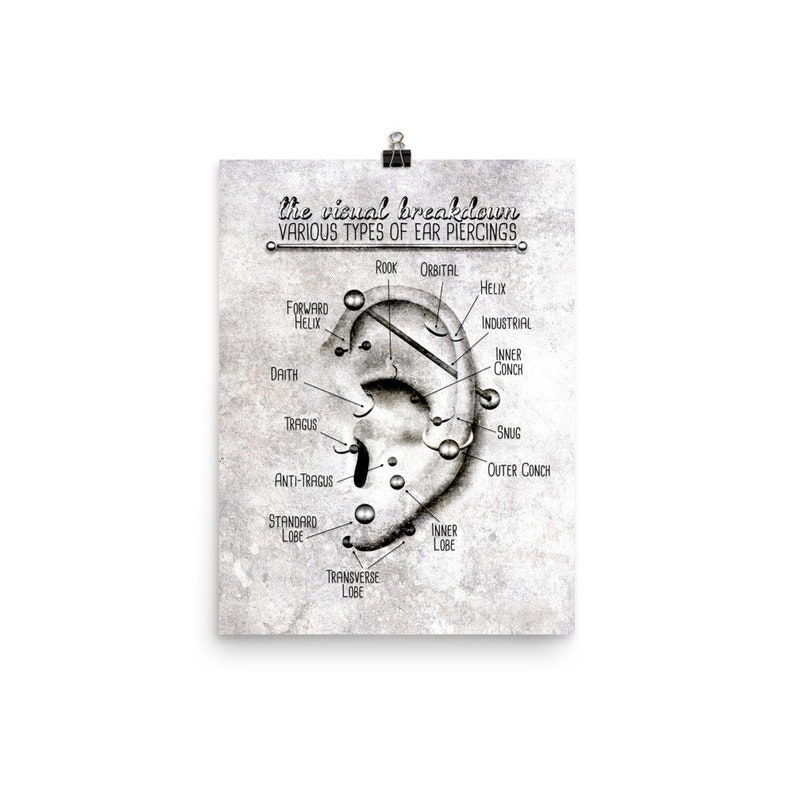 the visual breakdown
VARIOUS TYPES OF EAR PIERCINGS

ROOK
ORBITAL
HELIX
FORWARD HELIX
INDUSTRIAL
INNER CONCH
DAITH
TRAGUS
SNUG
OUTER CONCH
ANTI-TRAGUS
STANDARD LOBE
INNER LOBE
TRANSVERSE LOBE