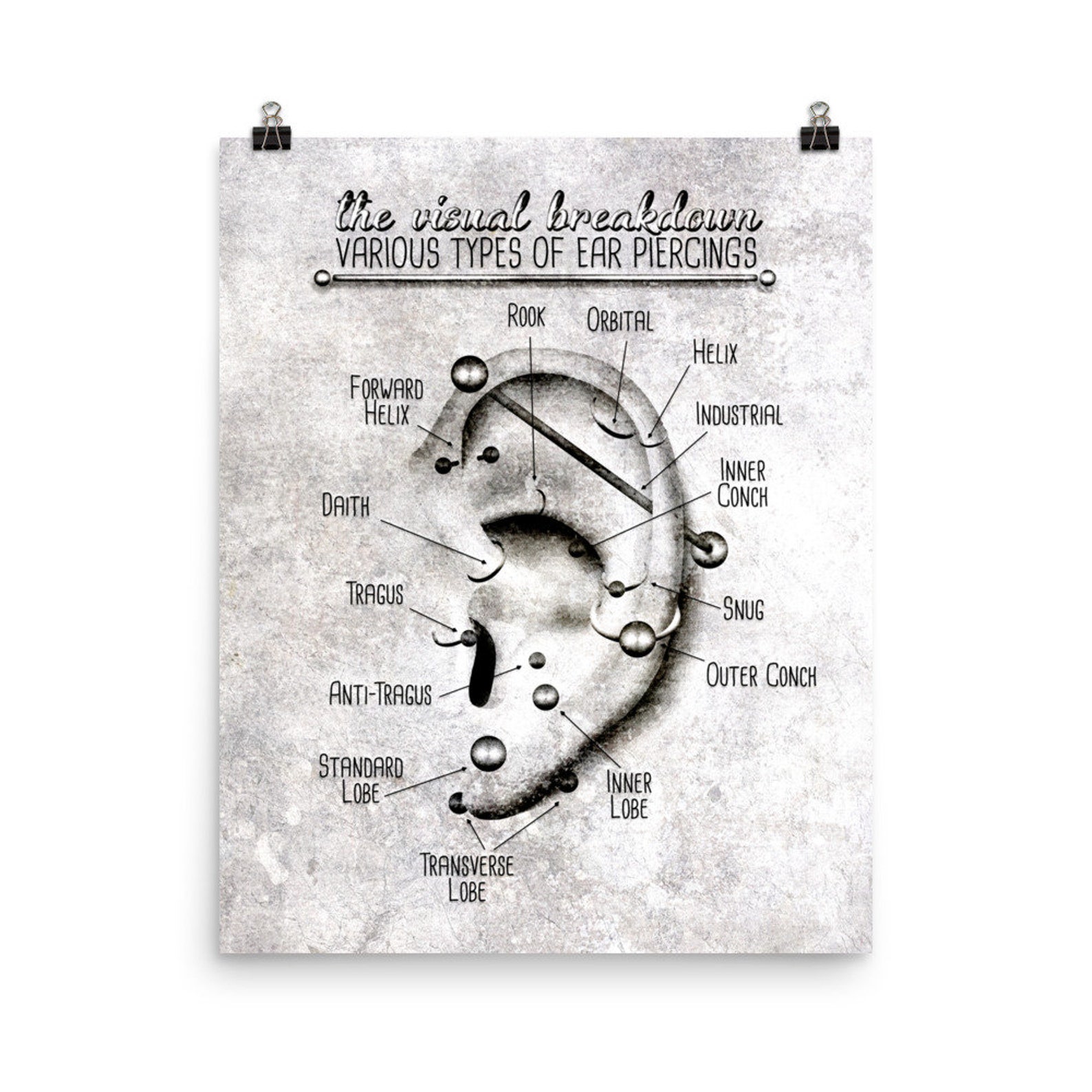 the visual breakdown
VARIOUS TYPES OF EAR PIERCINGS

ROOK
ORBITAL
HELIX
FORWARD HELIX
INDUSTRIAL
INNER CONCH
DAITH
TRAGUS
SNUG
OUTER CONCH
ANTI-TRAGUS
STANDARD LOBE
INNER LOBE
TRANSVERSE LOBE