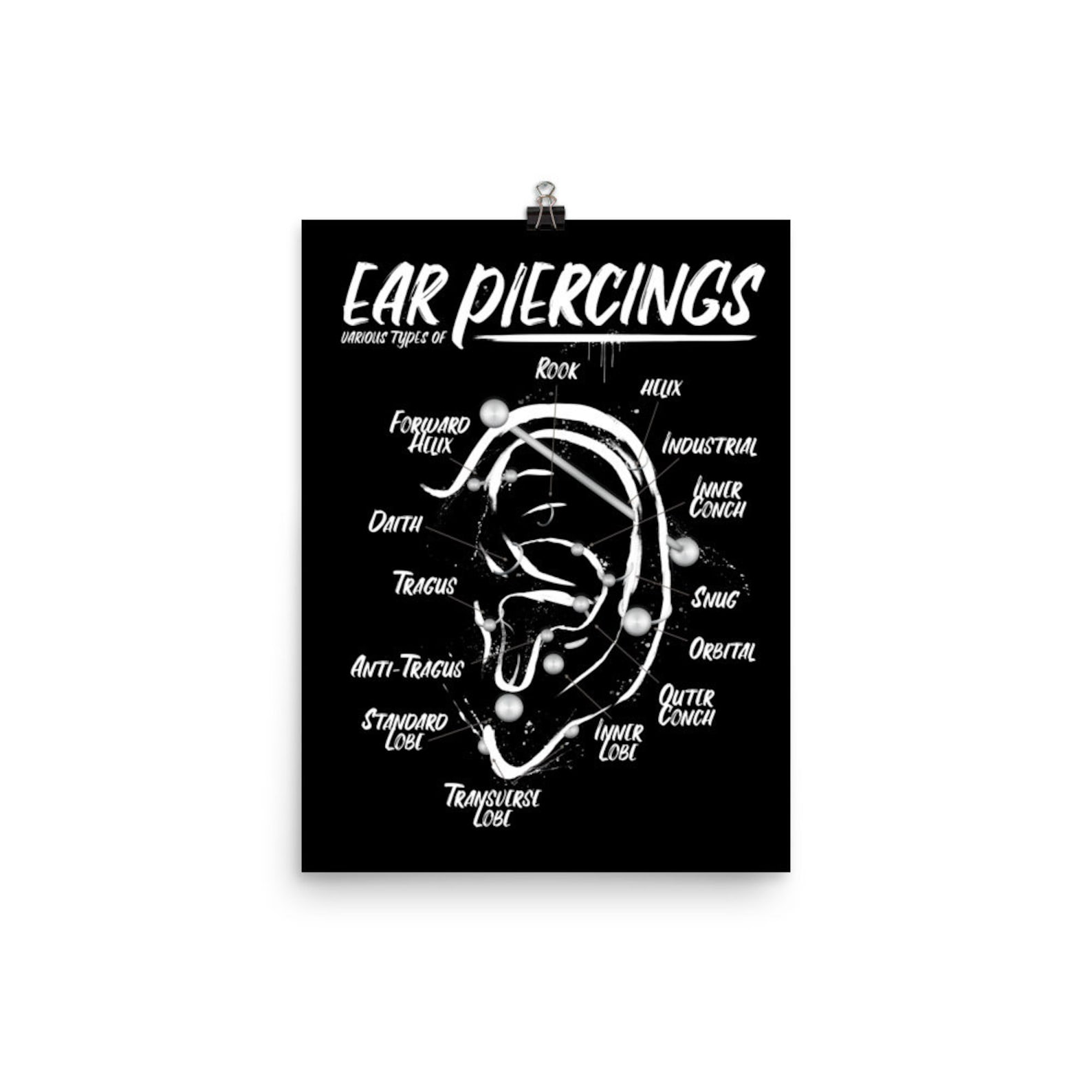 EAR PIERCINGS
VARIOUS TYPES OF

ROOK

HELIX

FORWARD HELIX

INDUSTRIAL

INNER CONCH

DAITH

TRAGUS

SNUG

ORBITAL

ANTI-TRAGUS

OUTER CONCH

STANDARD LOBE

INNER LOBE

TRANSVERSE LOBE