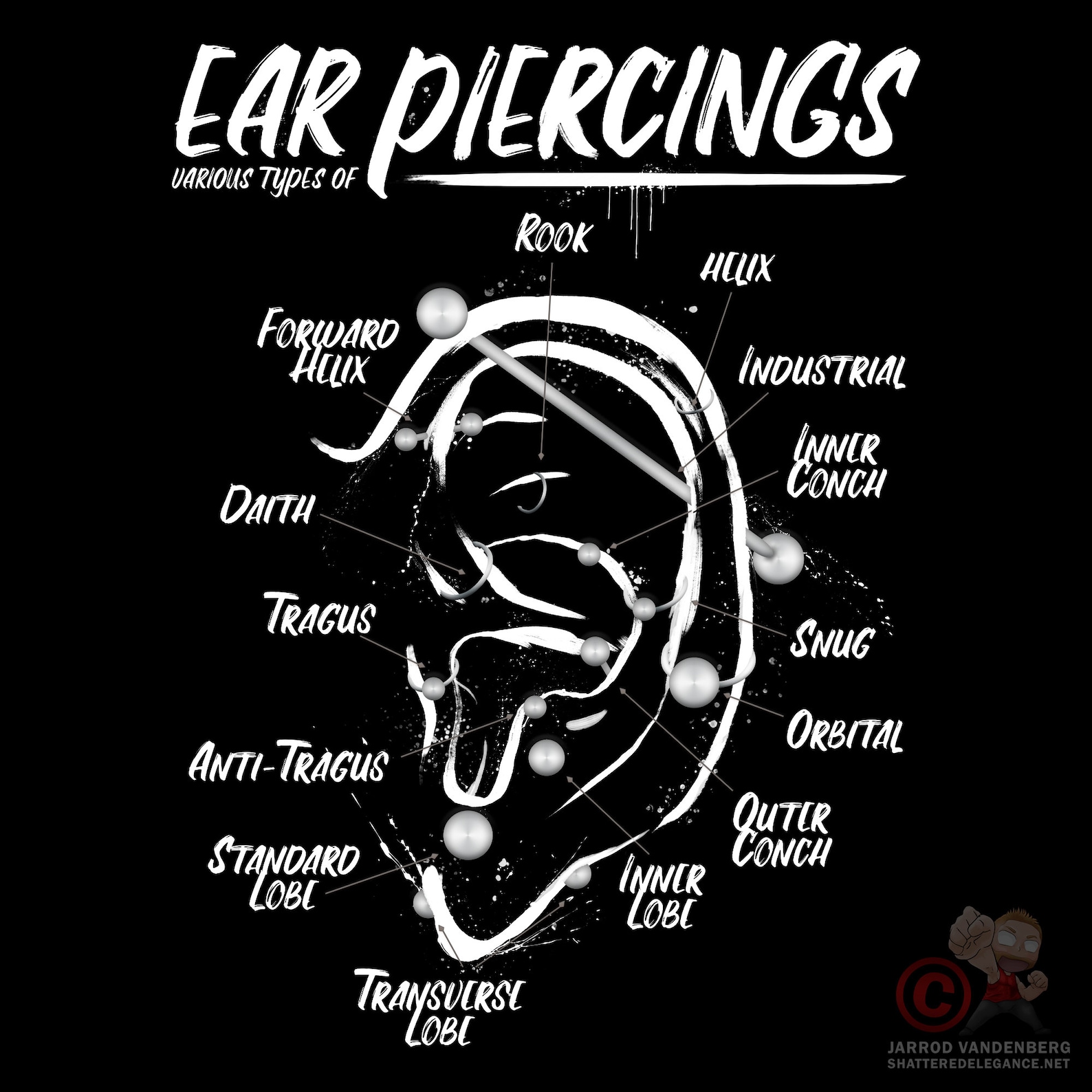 EAR PIERCINGS
VARIOUS TYPES OF

ROOK

HELIX

FORWARD HELIX

INDUSTRIAL

INNER CONCH

DAITH

TRAGUS

SNUG

ORBITAL

ANTI-TRAGUS

OUTER CONCH

STANDARD LOBE

INNER LOBE

TRANSVERSE LOBE

©
JARROD VANDENBERG
SHATTEREDELEGANCE.NET