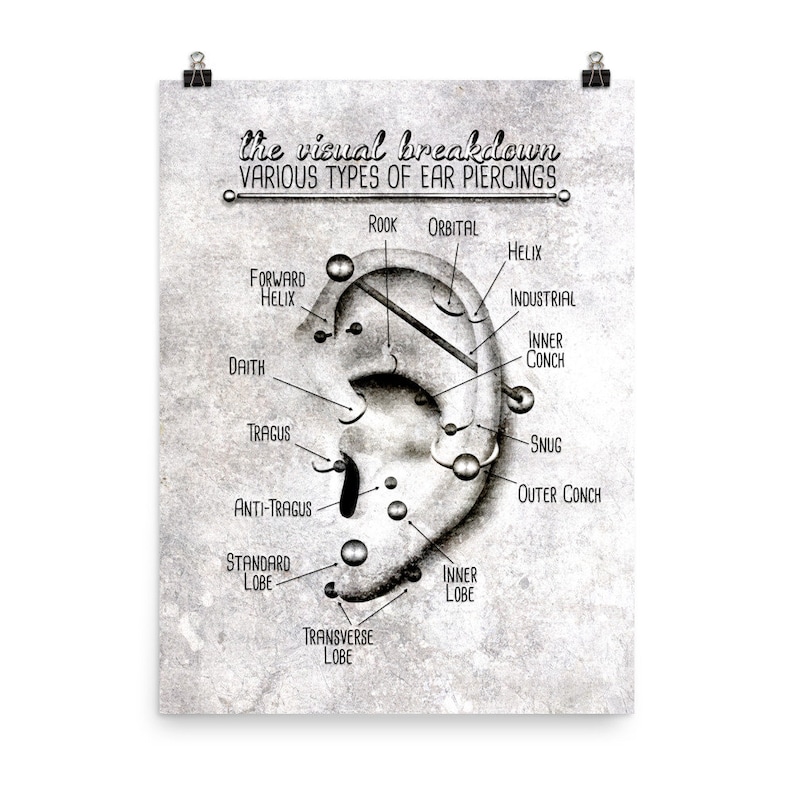 the visual breakdown
VARIOUS TYPES OF EAR PIERCINGS

ROOK
ORBITAL
HELIX
FORWARD HELIX
INDUSTRIAL
INNER CONCH
DAITH
TRAGUS
SNUG
OUTER CONCH
ANTI-TRAGUS
STANDARD LOBE
INNER LOBE
TRANSVERSE LOBE