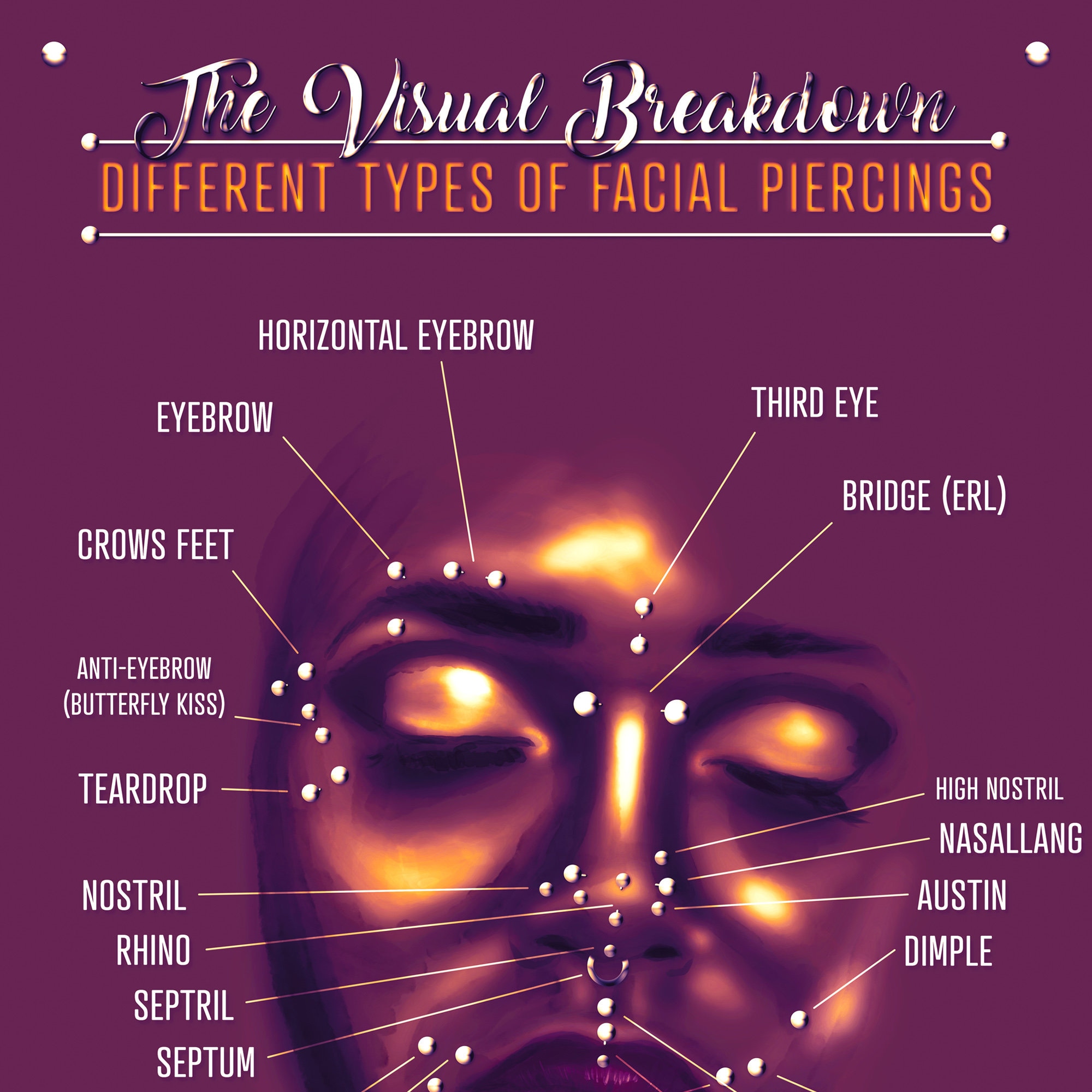 The Visual Breakdown
DIFFERENT TYPES OF FACIAL PIERCINGS

HORIZONTAL EYEBROW

EYEBROW

THIRD EYE

BRIDGE (ERL)

CROWS FEET

ANTI-EYEBROW (BUTTERFLY KISS)

TEARDROP

HIGH NOSTRIL

NASALLANG

NOSTRIL

AUSTIN

RHINO

DIMPLE

SEPTRIL

SEPTUM