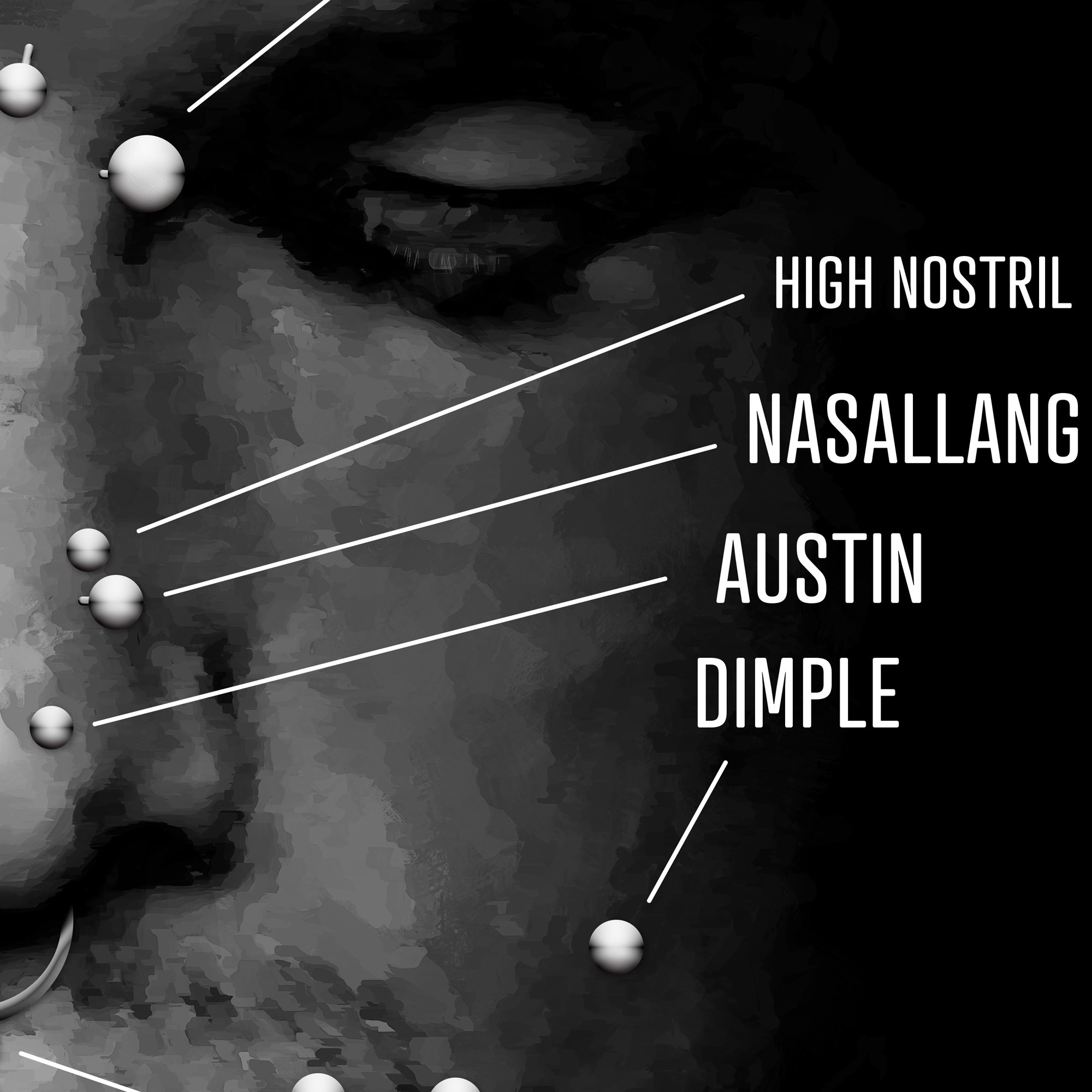 HIGH NOSTRIL

NASALLANG

AUSTIN

DIMPLE