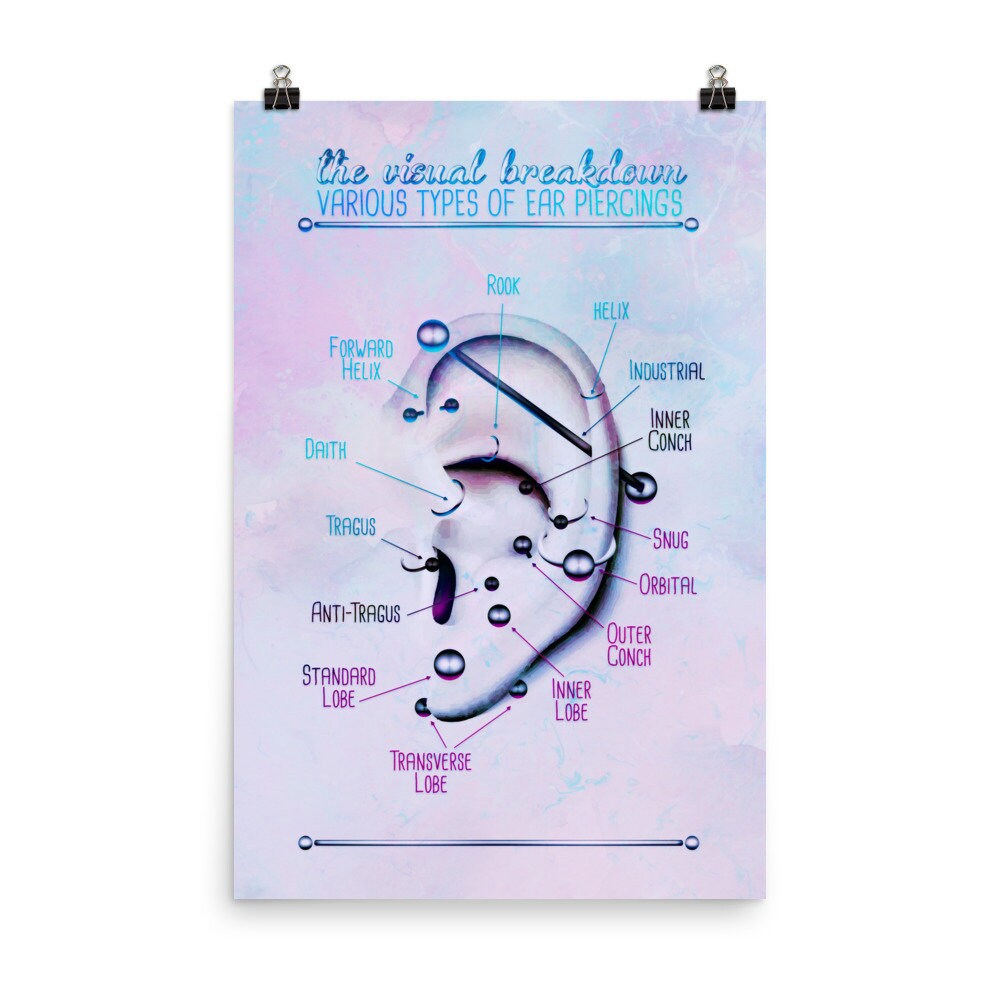 the visual breakdown
VARIOUS TYPES OF EAR PIERCINGS

ROOK

HELIX

FORWARD HELIX

INDUSTRIAL

INNER CONCH

DAITH

TRAGUS

SNUG

ORBITAL

ANTI-TRAGUS

OUTER CONCH

STANDARD LOBE

INNER LOBE

TRANSVERSE LOBE