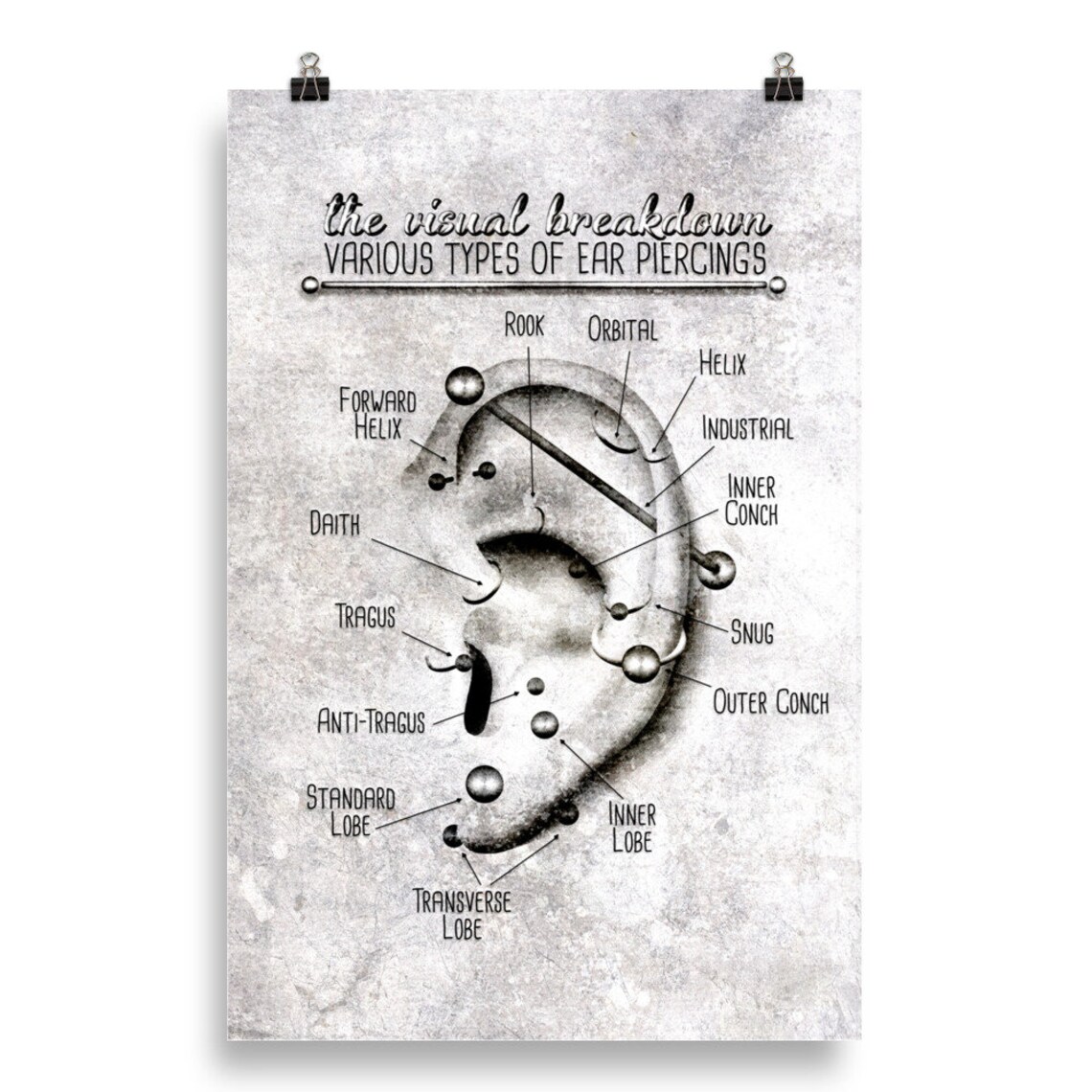 the visual breakdown
VARIOUS TYPES OF EAR PIERCINGS

ROOK
ORBITAL
HELIX
FORWARD HELIX
INDUSTRIAL
INNER CONCH
DAITH
TRAGUS
SNUG
OUTER CONCH
ANTI-TRAGUS
STANDARD LOBE
INNER LOBE
TRANSVERSE LOBE