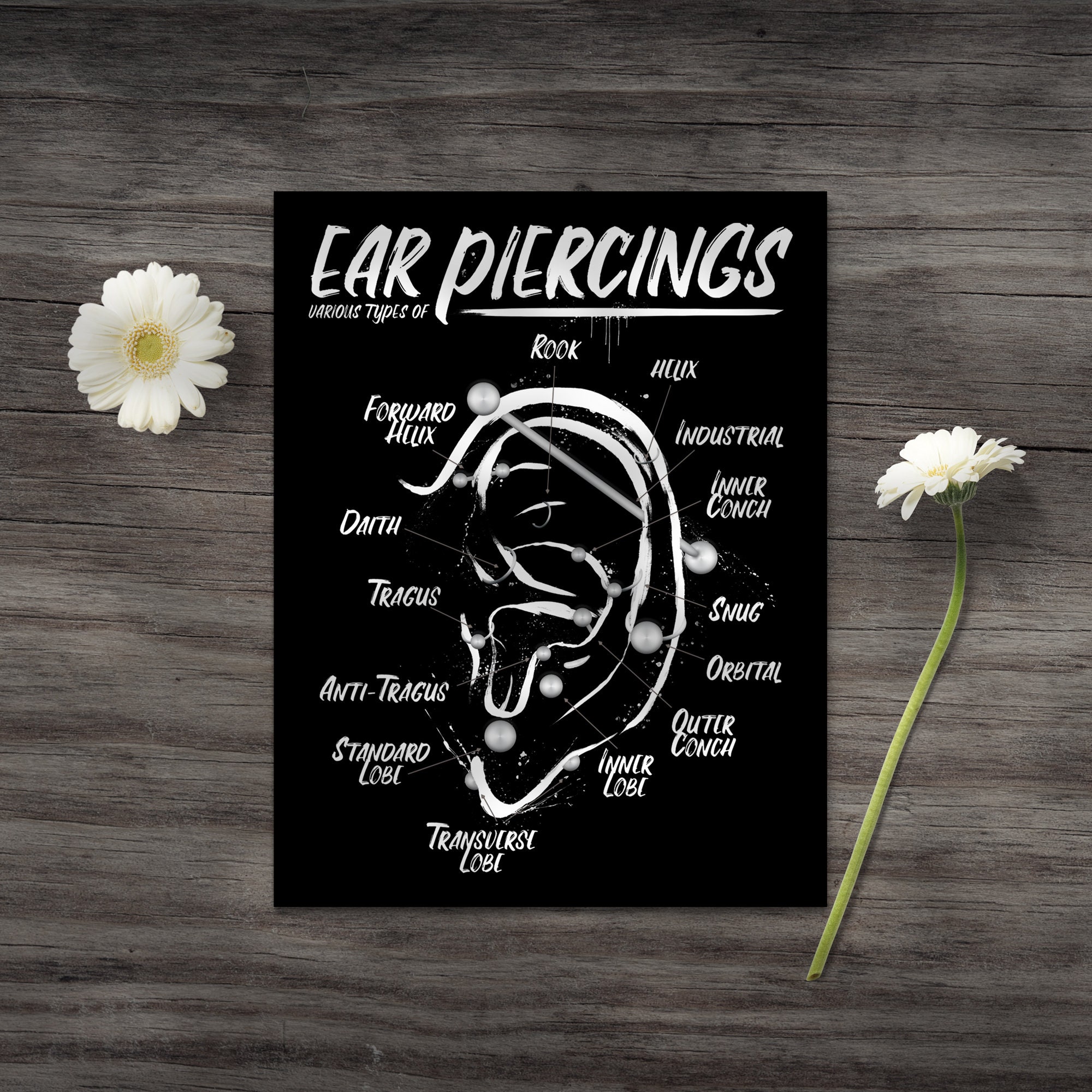 EAR PIERCINGS
VARIOUS TYPES OF

ROOK

HELIX

FORWARD HELIX

INDUSTRIAL

INNER CONCH

DAITH

TRAGUS

SNUG

ORBITAL

ANTI-TRAGUS

OUTER CONCH

STANDARD LOBE

INNER LOBE

TRANSVERSE LOBE