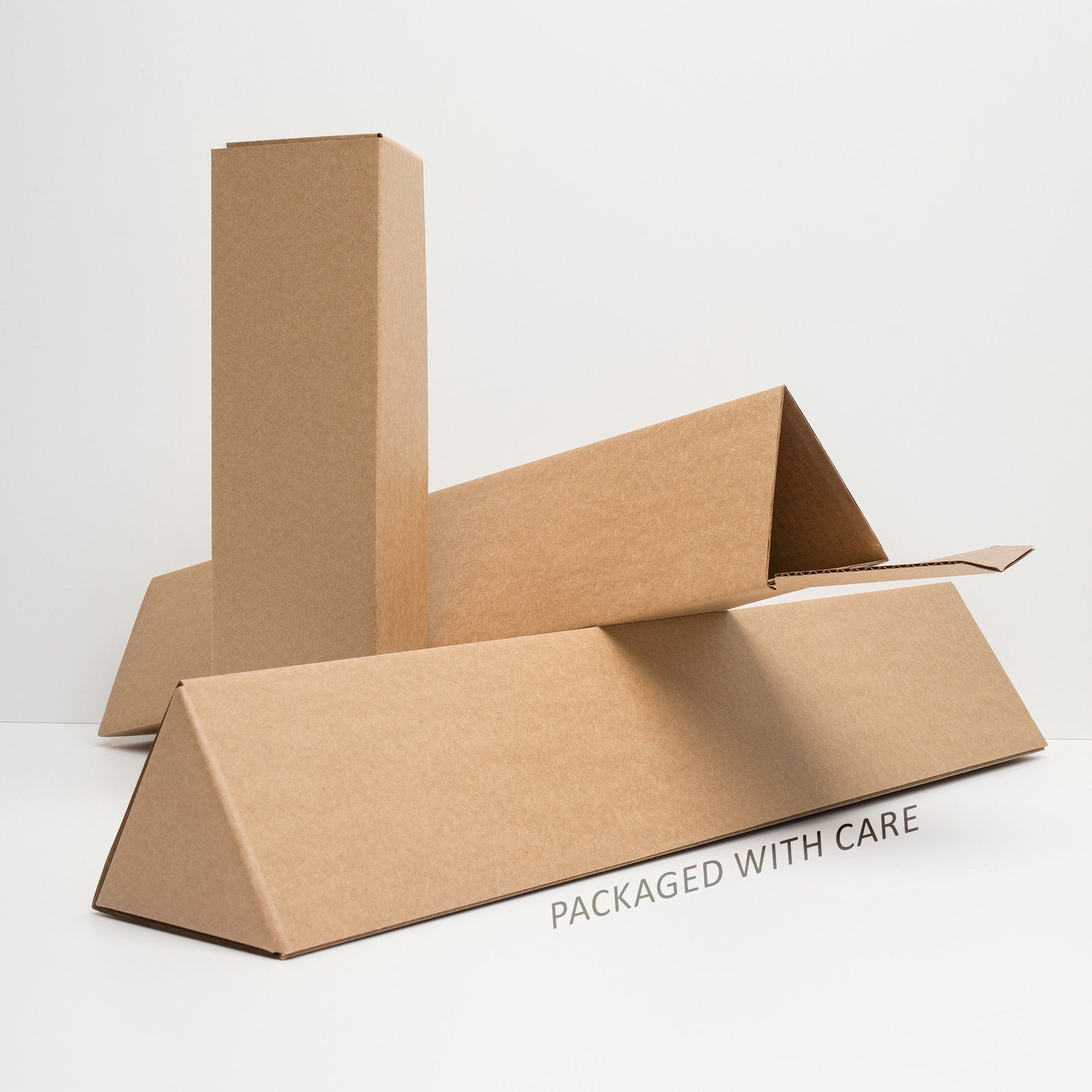 PACKAGED WITH CARE