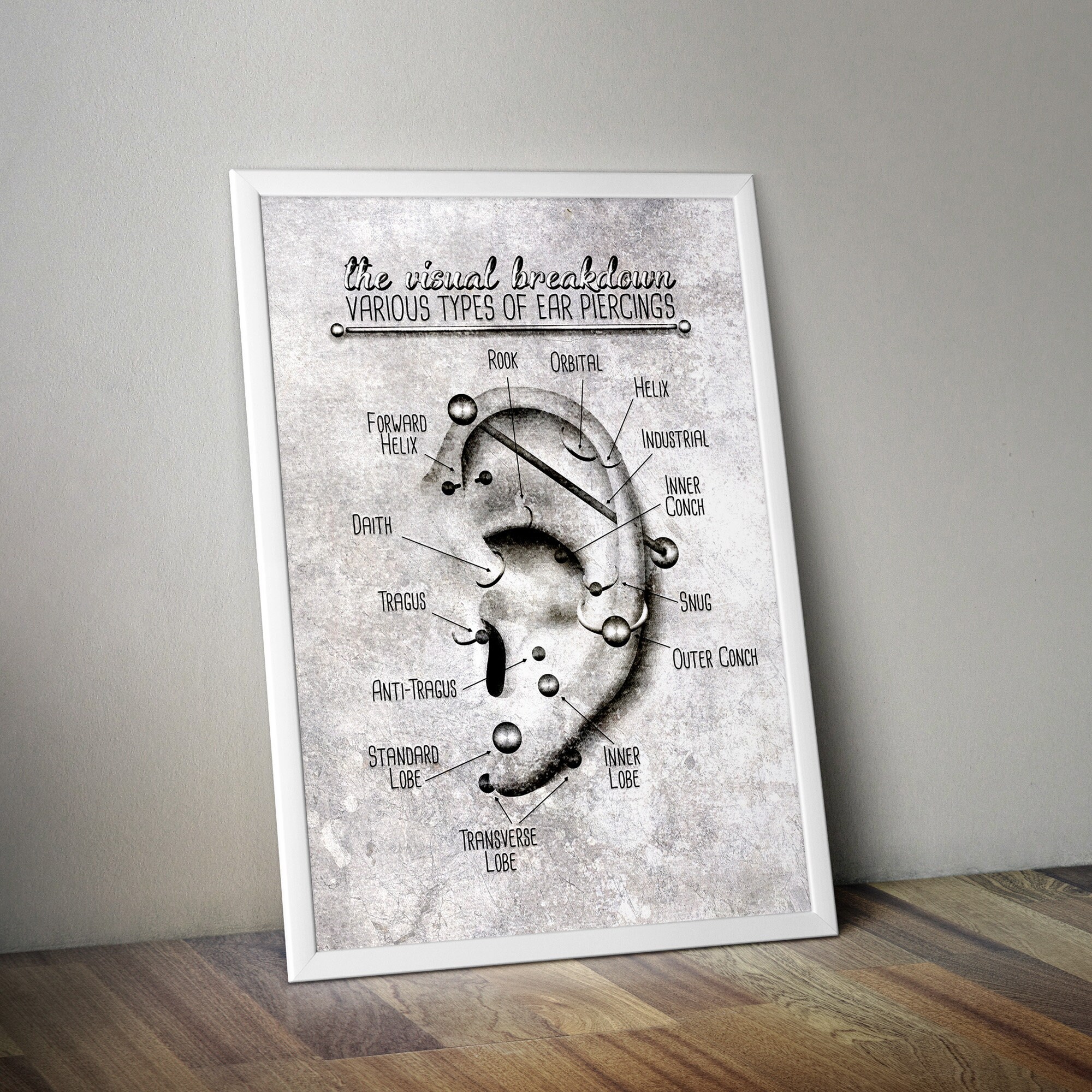 the visual breakdown
VARIOUS TYPES OF EAR PIERCINGS

Rook

Orbital

Helix

Forward Helix

Industrial

Inner Conch

Daith

Snug

Tragus

Outer Conch

Anti-Tragus

Standard Lobe

Inner Lobe

Transverse Lobe