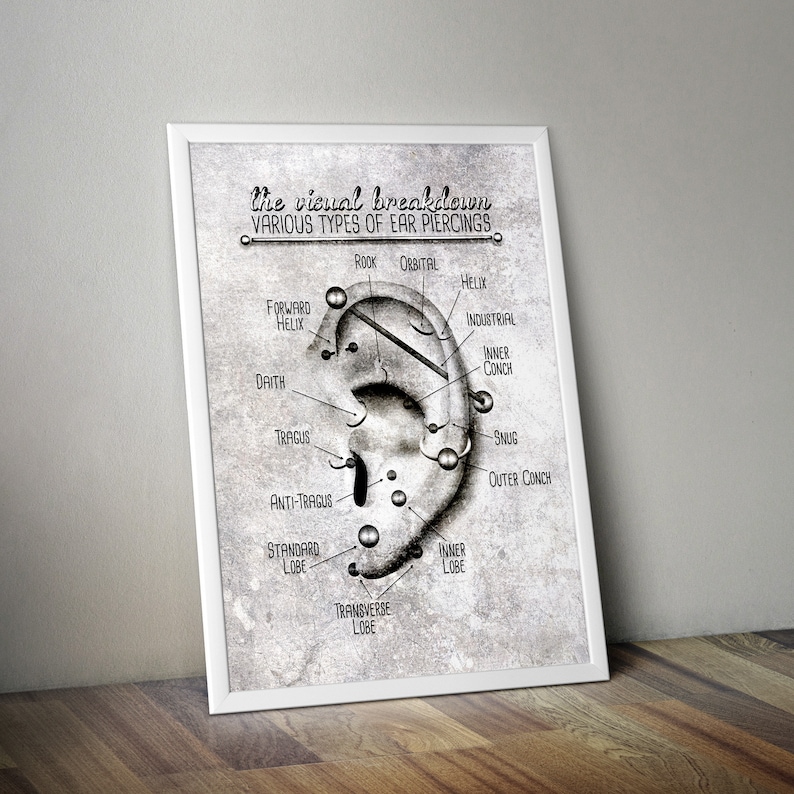 the visual breakdown
VARIOUS TYPES OF EAR PIERCINGS

ROOK
ORBITAL
HELIX
FORWARD HELIX
INDUSTRIAL
INNER CONCH
DAITH
SNUG
TRAGUS
OUTER CONCH
ANTI-TRAGUS
STANDARD LOBE
INNER LOBE
TRANSVERSE LOBE