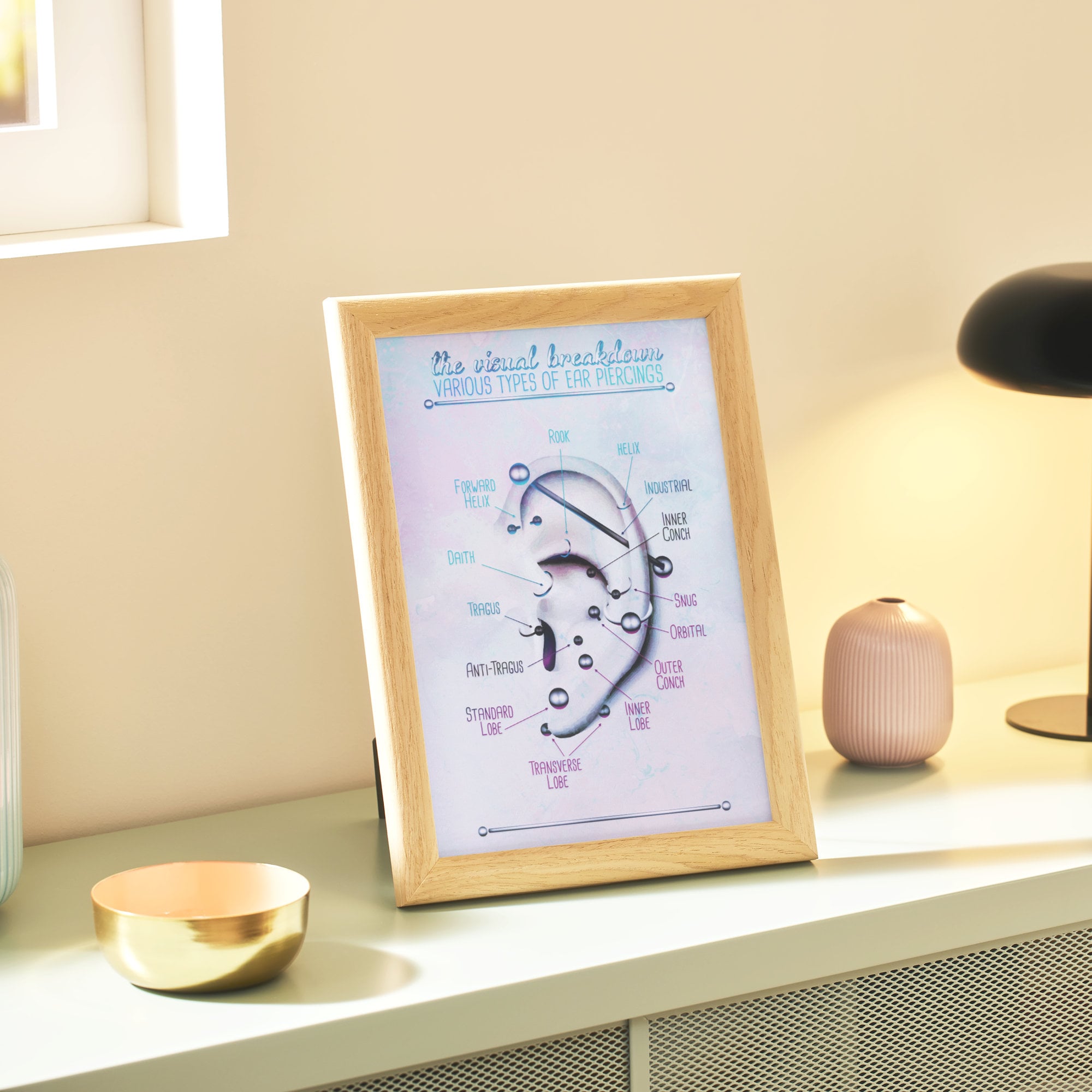 the visual breakdown
VARIOUS TYPES OF EAR PIERCINGS

ROOK
HELIX
FORWARD HELIX
INDUSTRIAL
INNER CONCH
DAITH
SNUG
TRAGUS
ORBITAL
ANTI-TRAGUS
OUTER CONCH
STANDARD LOBE
INNER LOBE
TRANSVERSE LOBE