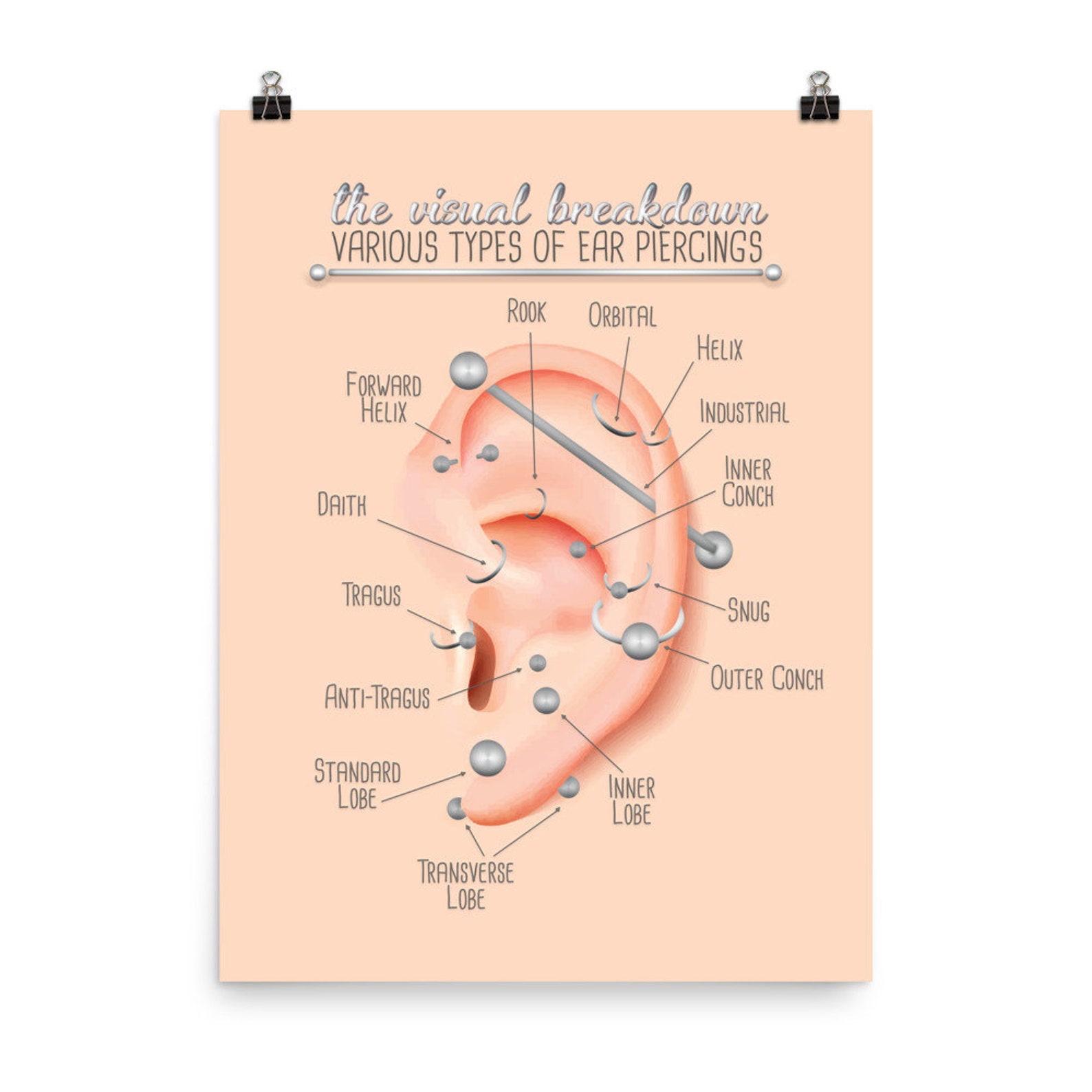 the visual breakdown
VARIOUS TYPES OF EAR PIERCINGS

ROOK
ORBITAL
HELIX
FORWARD HELIX
INDUSTRIAL
INNER CONCH
DAITH
TRAGUS
SNUG
OUTER CONCH
ANTI-TRAGUS
STANDARD LOBE
INNER LOBE
TRANSVERSE LOBE