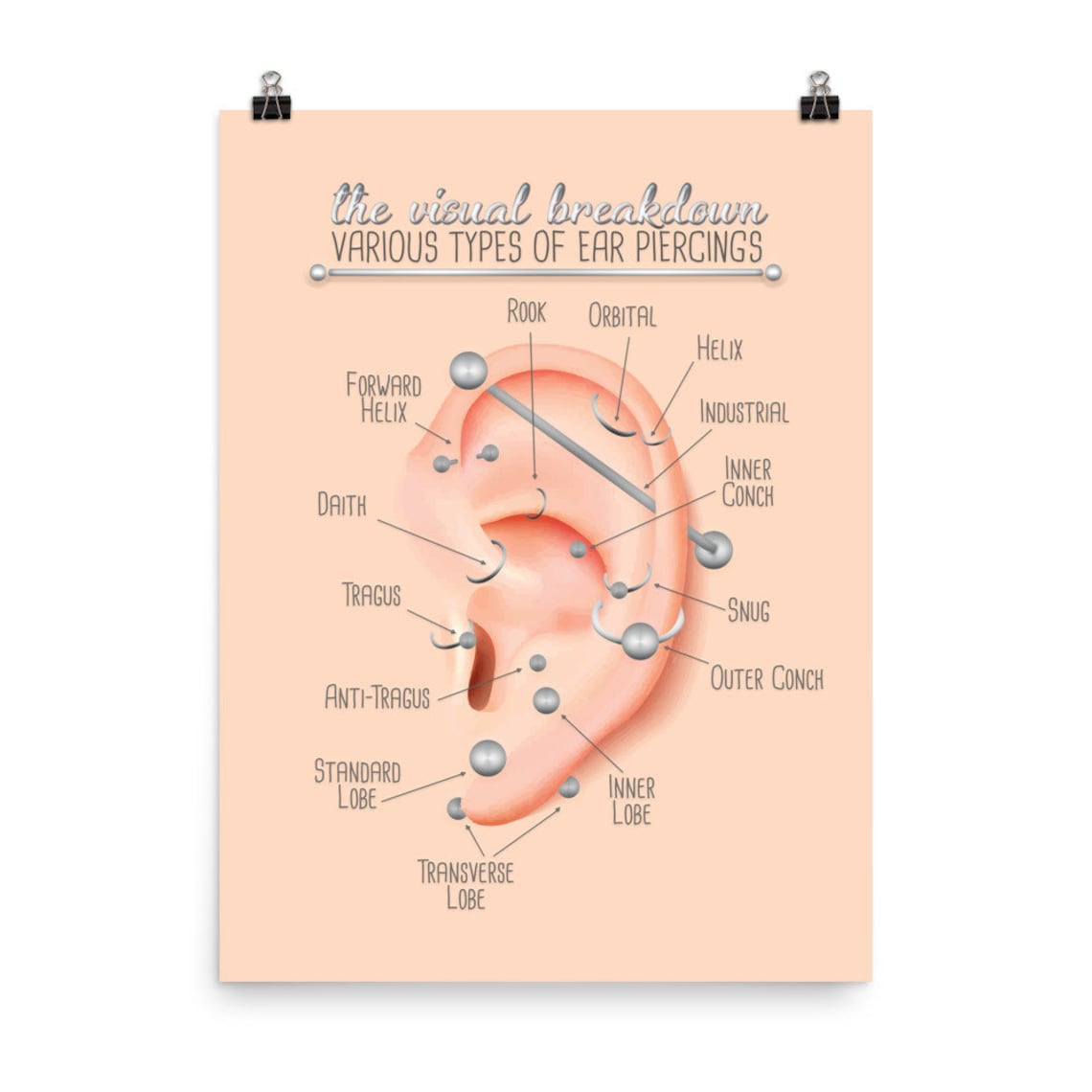 the visual breakdown
VARIOUS TYPES OF EAR PIERCINGS

ROOK
ORBITAL
HELIX
FORWARD HELIX
INDUSTRIAL
INNER CONCH
DAITH
TRAGUS
SNUG
OUTER CONCH
ANTI-TRAGUS
STANDARD LOBE
INNER LOBE
TRANSVERSE LOBE