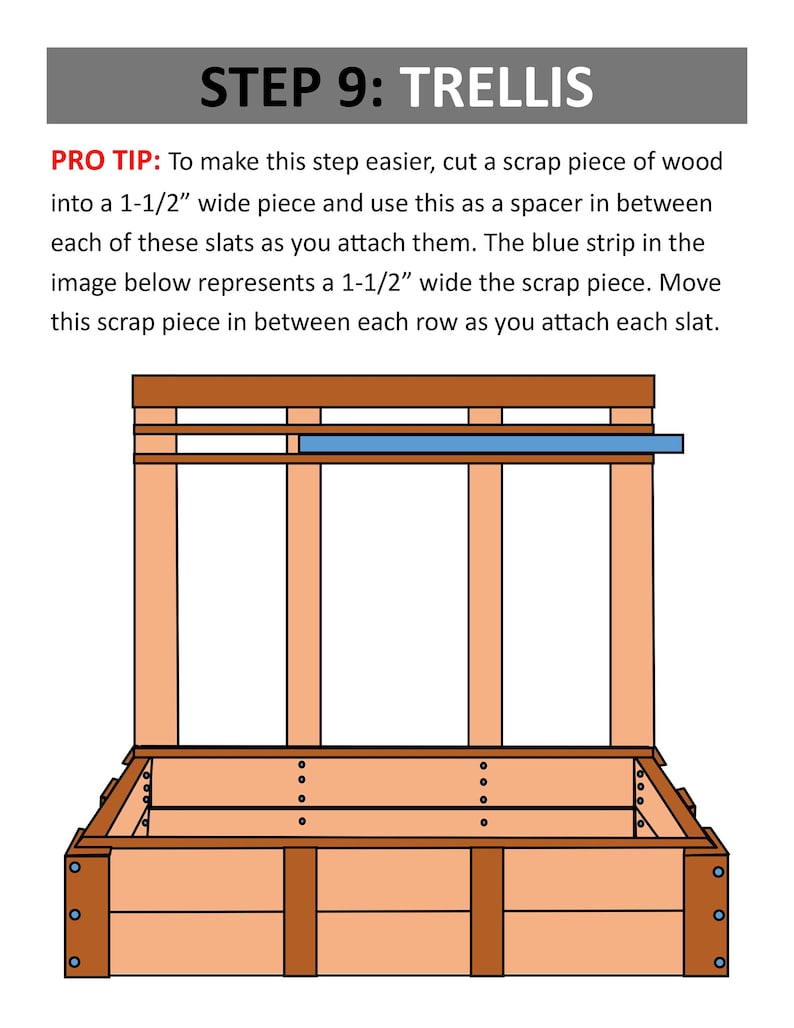 STEP 9: TRELLIS

PRO TIP: To make this step easier, cut a scrap piece of wood into a 1-1/2” wide piece and use this as a spacer in between each of these slats as you attach them. The blue strip in the image below represents a 1-1/2” wide the scrap piece. Move this scrap piece in between each row as you attach each slat.