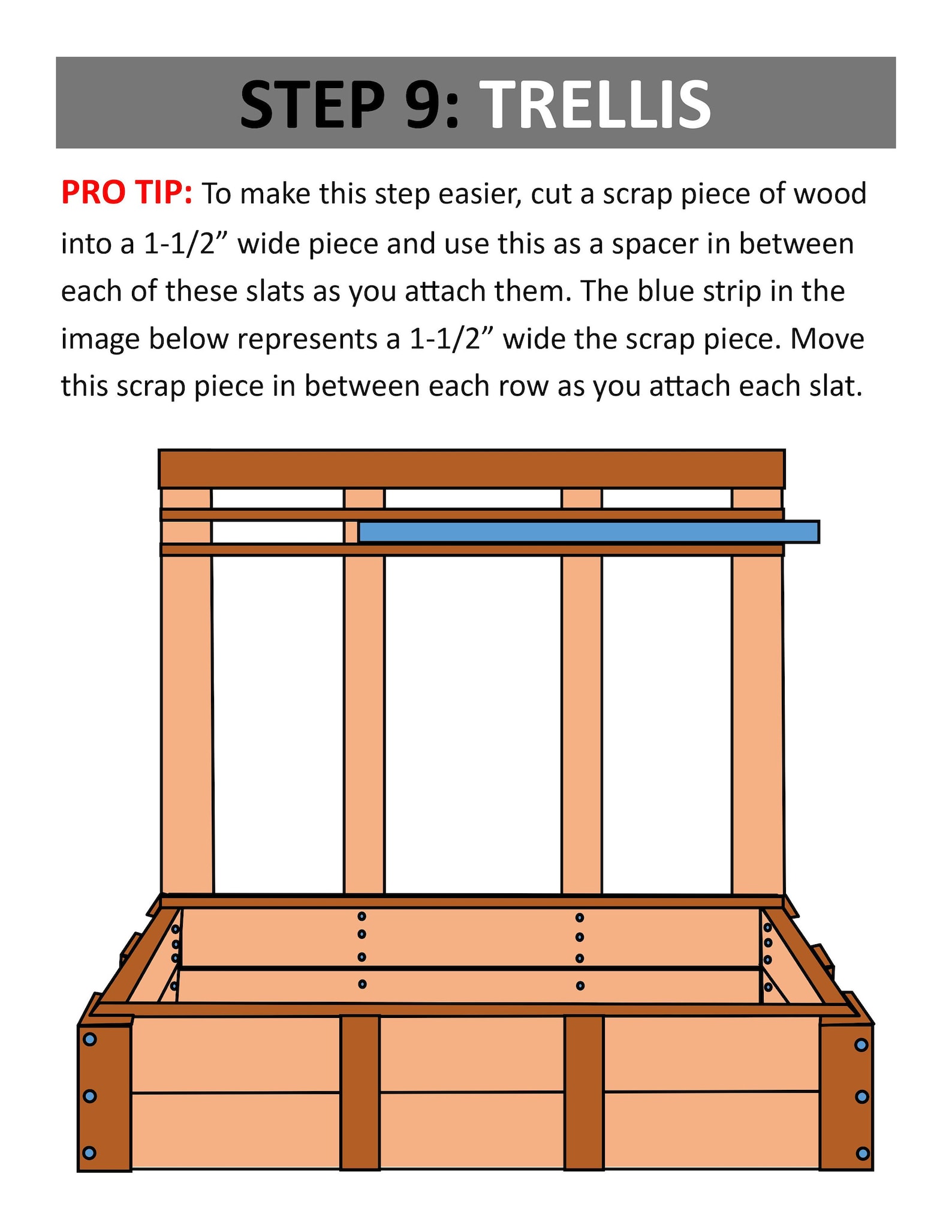 STEP 9: TRELLIS

PRO TIP: To make this step easier, cut a scrap piece of wood into a 1-1/2” wide piece and use this as a spacer in between each of these slats as you attach them. The blue strip in the image below represents a 1-1/2” wide the scrap piece. Move this scrap piece in between each row as you attach each slat.