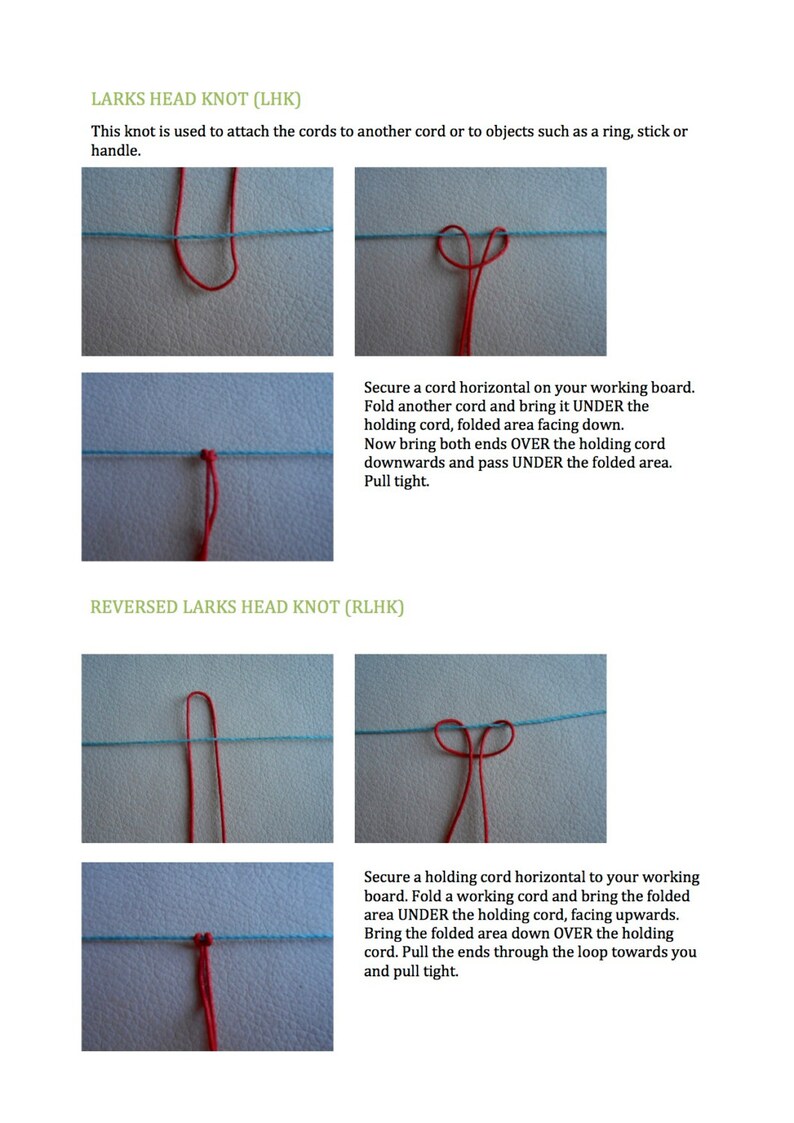 LARKS HEAD KNOT (LHK)

This knot is used to attach the cords to another cord or to objects such as a ring, stick or handle.

Secure a cord horizontal on your working board. Fold another cord and bring it UNDER the holding cord, folded area facing down.
Now bring both ends OVER the holding cord downwards and pass UNDER the folded area.
Pull tight.

REVERSED LARKS HEAD KNOT (RLHK)

Secure a holding cord horizontal to your working board. Fold a working cord and bring the folded area UNDER the holding cord, facing upwards. Bring the folded area down OVER the holding cord. Pull the ends through the loop towards you and pull tight.