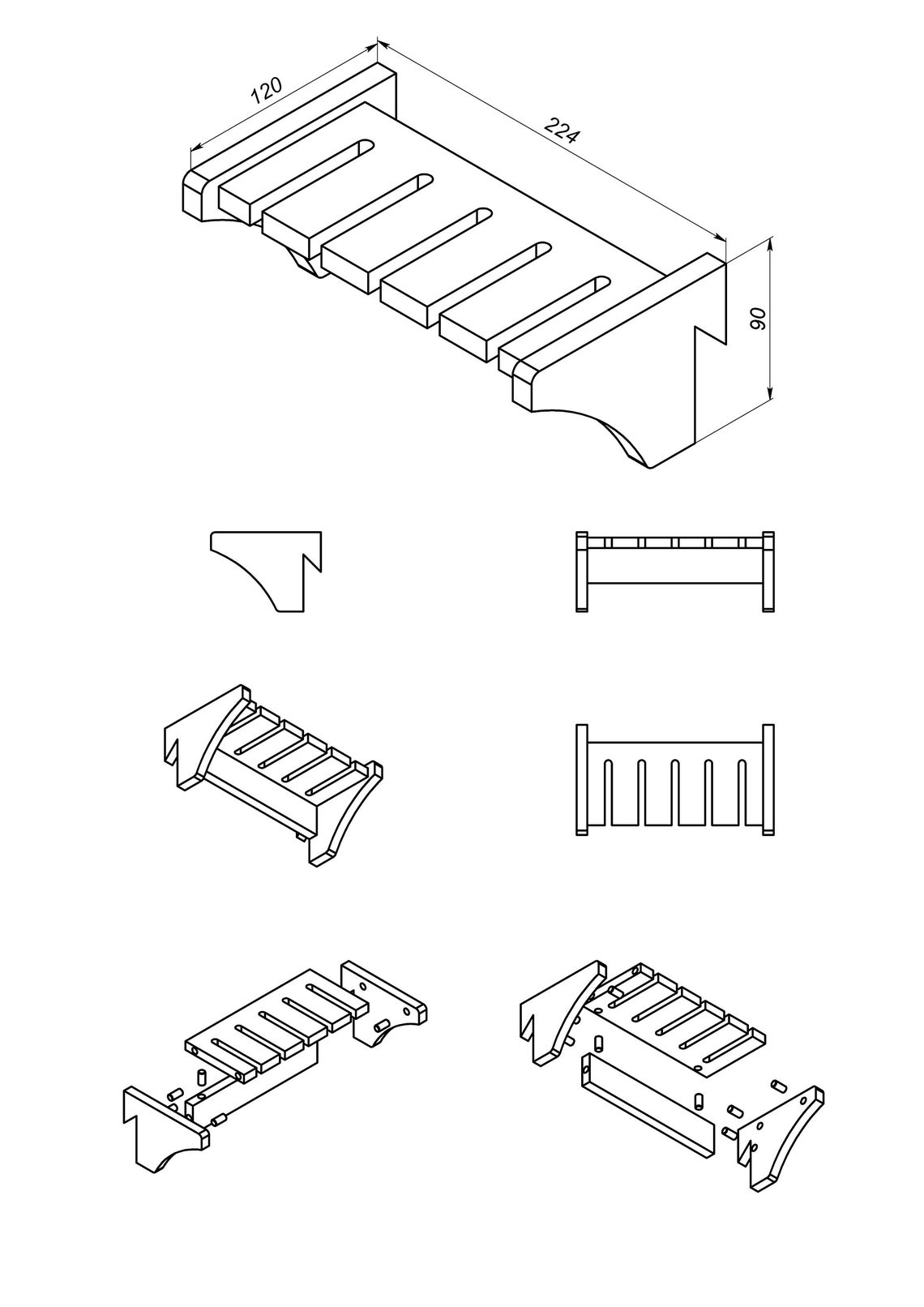 120
224
90