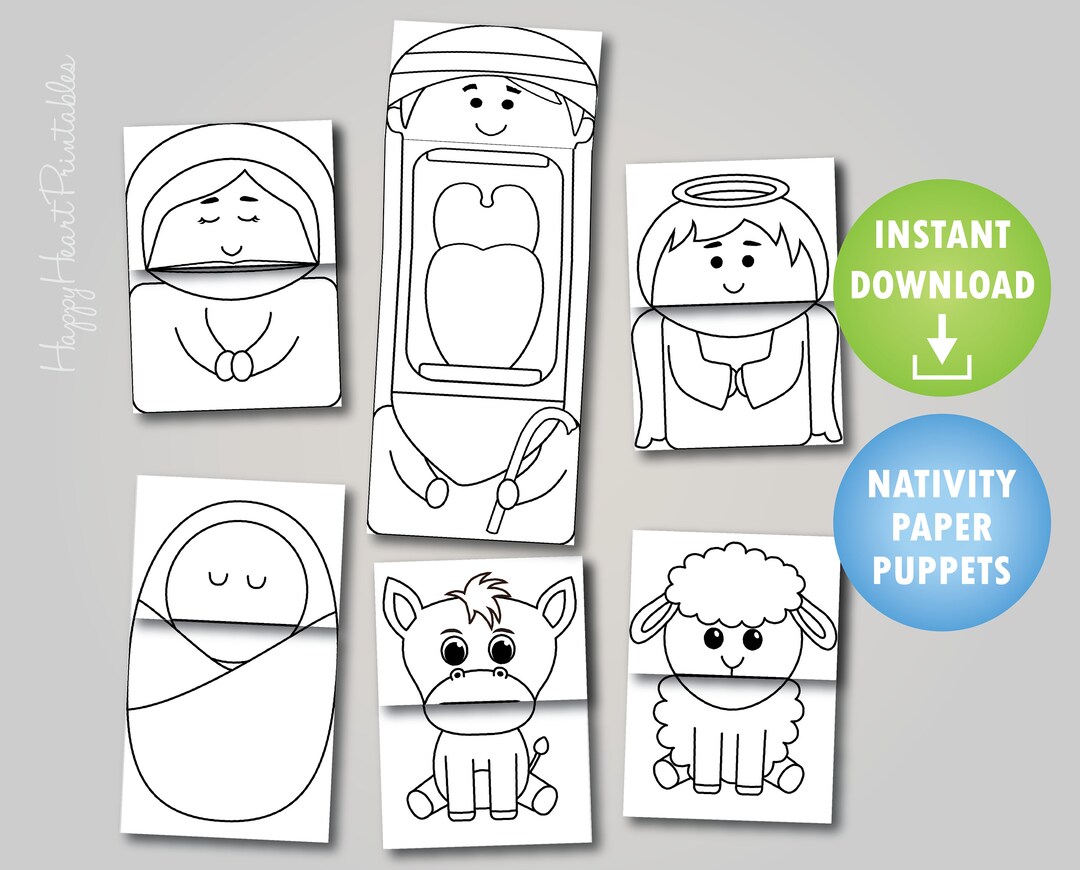 HappyHeartPrintables

INSTANT DOWNLOAD

NATIVITY PAPER PUPPETS