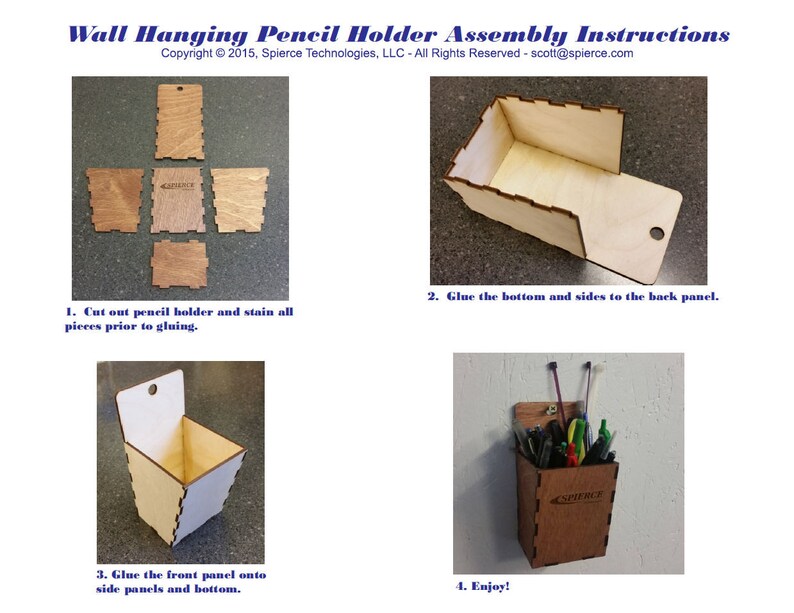 Wall Hanging Pencil Holder Assembly Instructions
Copyright © 2015, Spierce Technologies, LLC - All Rights Reserved - scott@spierce.com

SPIERCE

1. Cut out pencil holder and stain all pieces prior to gluing.

2. Glue the bottom and sides to the back panel.

3. Glue the front panel onto side panels and bottom.

SPIERCE

4. Enjoy!