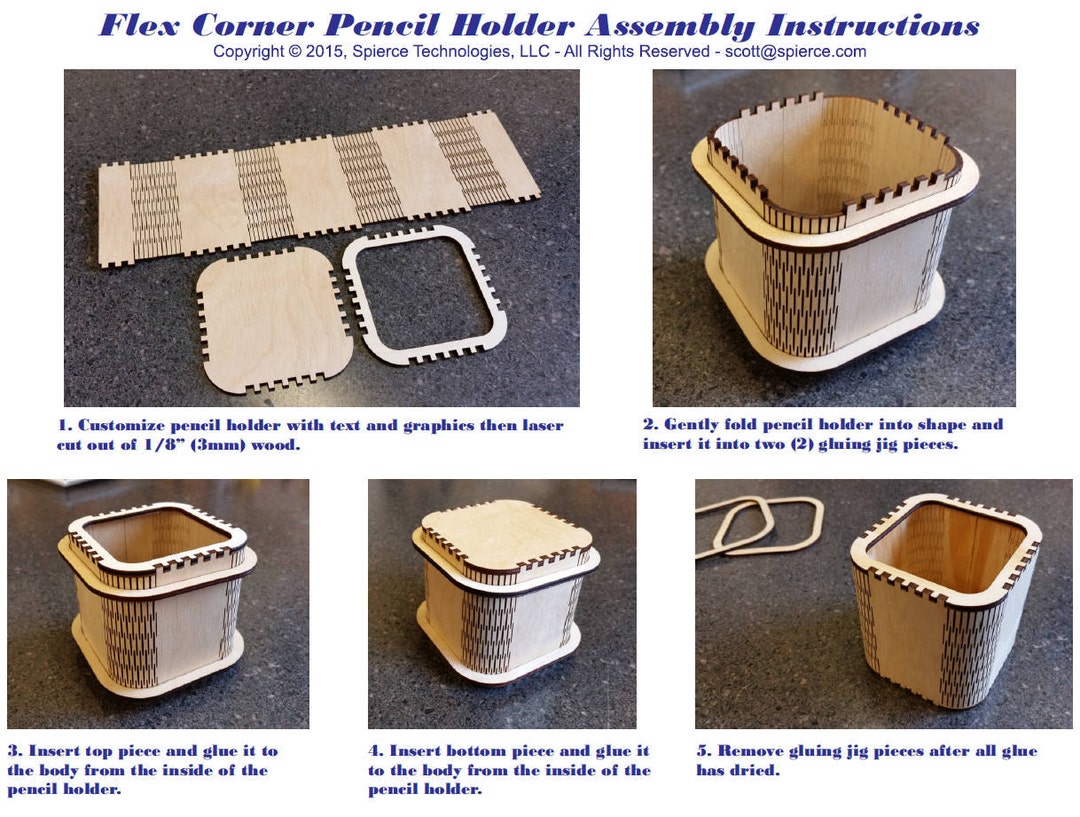 Flex Corner Pencil Holder Assembly Instructions

Copyright © 2015, Spierce Technologies, LLC - All Rights Reserved - scott@spierce.com

1. Customize pencil holder with text and graphics then laser cut out of 1/8" (3mm) wood.

2. Gently fold pencil holder into shape and insert it into two (2) gluing jig pieces.

3. Insert top piece and glue it to the body from the inside of the pencil holder.

4. Insert bottom piece and glue it to the body from the inside of the pencil holder.

5. Remove gluing jig pieces after all glue has dried.