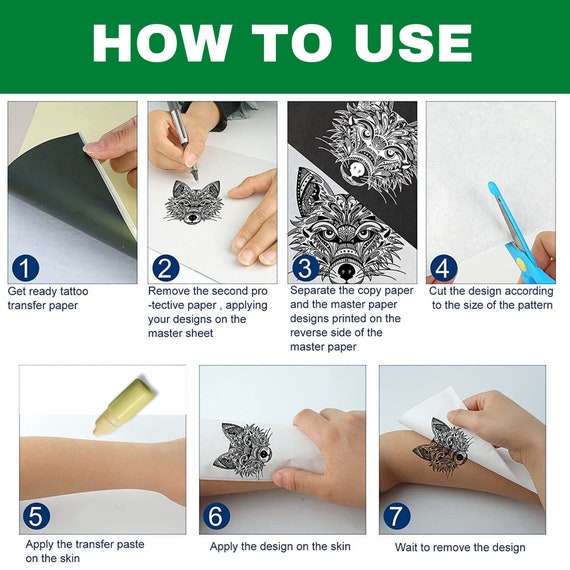 HOW TO USE

1
Get ready tattoo transfer paper

2
Remove the second pro -tective paper , applying your designs on the master sheet

3
Separate the copy paper and the master paper designs printed on the reverse side of the master paper

4
Cut the design according to the size of the pattern

5
Apply the transfer paste on the skin

6
Apply the design on the skin

7
Wait to remove the design