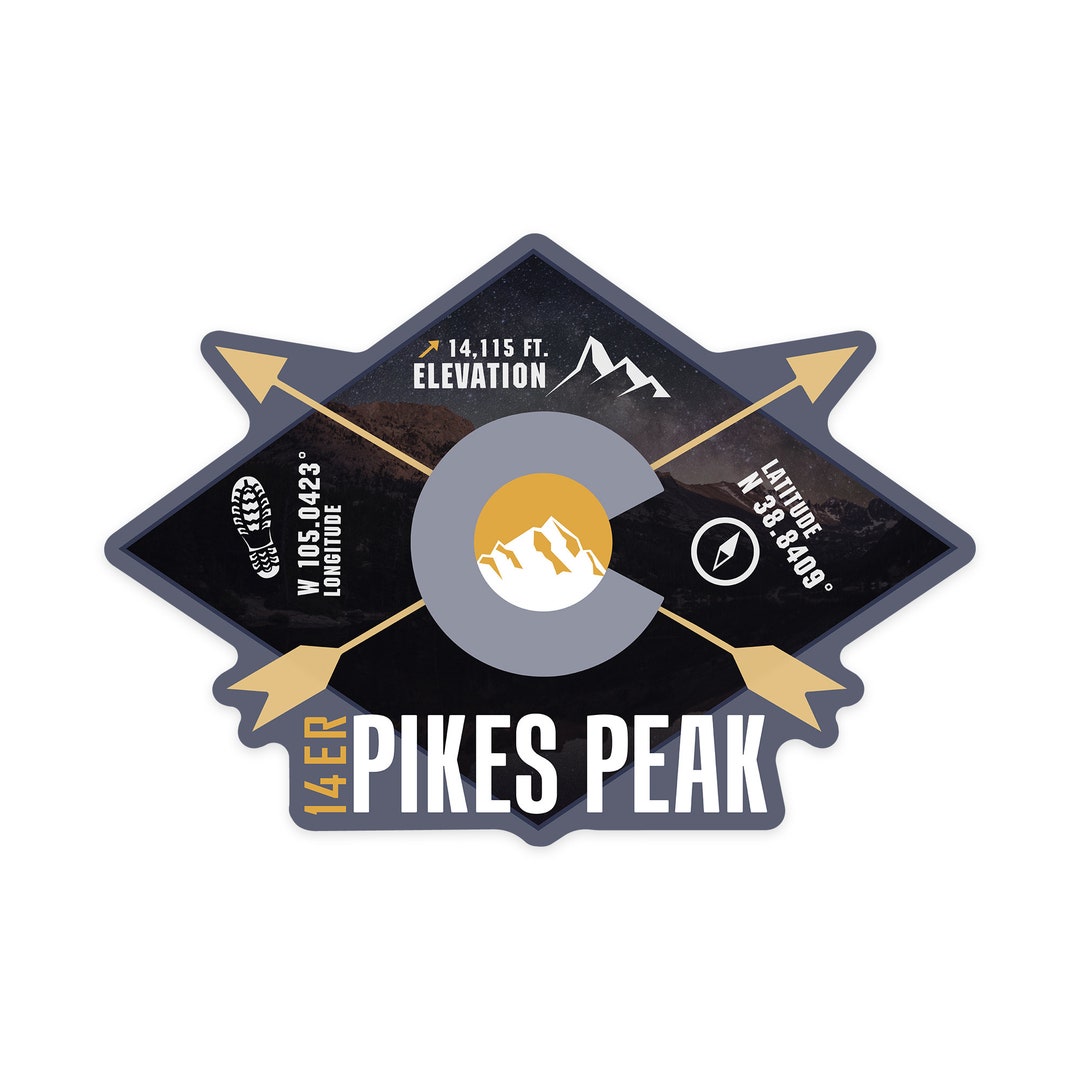 14,115 FT.
ELEVATION

W 105.0423°
LONGITUDE

LATITUDE
N 38.8409°

14ER PIKES PEAK