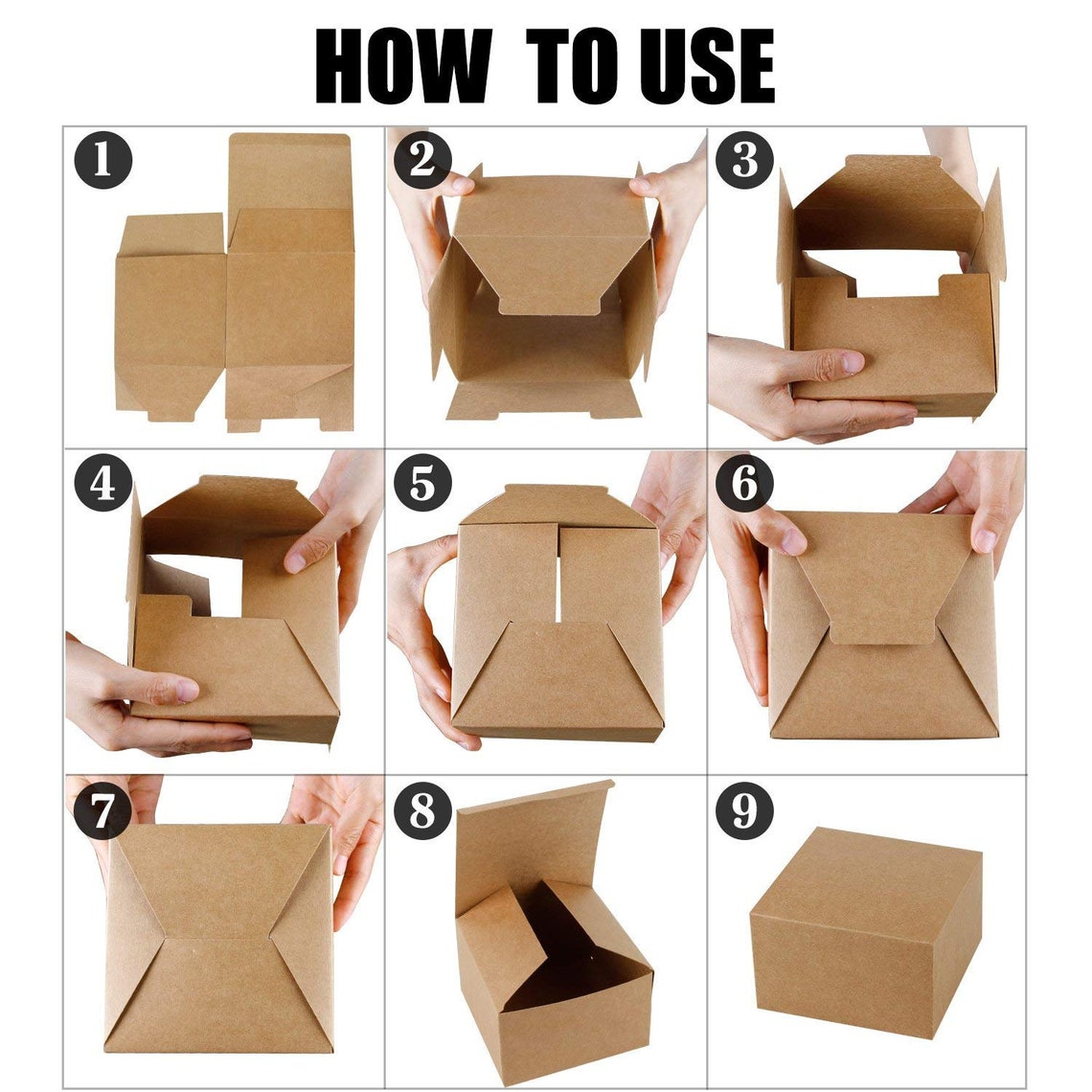 HOW TO USE

1

2

3

4

5

6

7

8

9