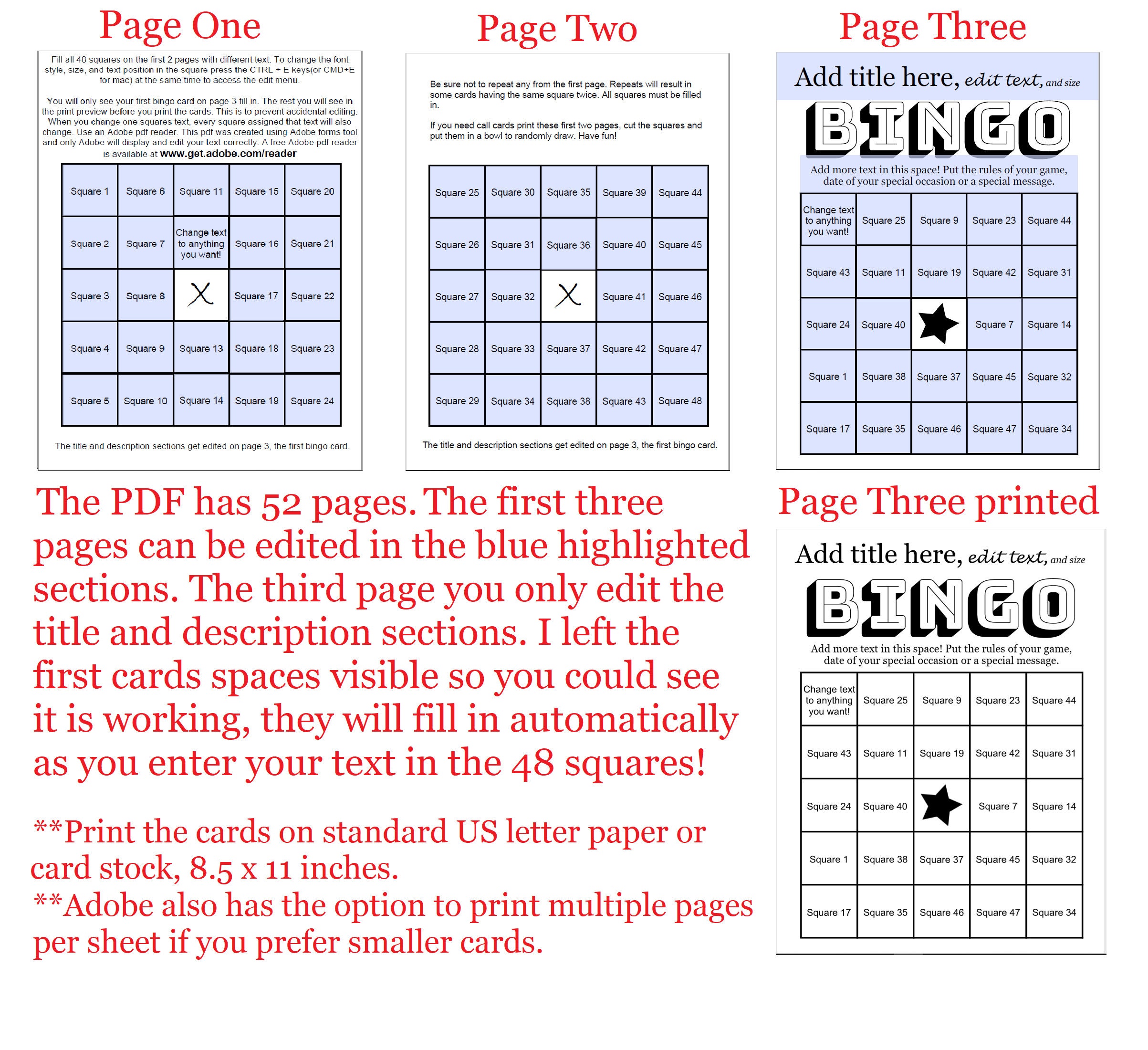 Page One

Fill all 48 squares on the first 2 pages with different text. To change the font style, size, and text position in the square press the CTRL + E keys(or CMD+E for mac) at the same time to access the edit menu.

You will only see your first bingo card on page 3 fill in. The rest you will see in the print preview before you print the cards. This is to prevent accidental editing. When you change one squares text, every square assigned that text will also change. Use an Adobe pdf reader. This pdf was created using Adobe forms tool and only Adobe will display and edit your text correctly. A free Adobe pdf reader is available at www.get.adobe.com/reader

| Square 1 | Square 6 | Square 11 | Square 15 | Square 20 |
|---|---|---|---|---|
| Square 2 | Square 7 | Change text to anything you want! | Square 16 | Square 21 |
| Square 3 | Square 8 | X | Square 17 | Square 22 |
| Square 4 | Square 9 | Square 13 | Square 18 | Square 23 |
| Square 5 | Square 10 | Square 14 | Square 19 | Square 24 |

The title and description sections get edited on page 3, the first bingo card.

Page Two

Be sure not to repeat any from the first page. Repeats will result in some cards having the same square twice. All squares must be filled in.

If you need call cards print these first two pages, cut the squares and put them in a bowl to randomly draw. Have fun!

| Square 25 | Square 30 | Square 35 | Square 39 | Square 44 |
|---|---|---|---|---|
| Square 26 | Square 31 | Square 36 | Square 40 | Square 45 |
| Square 27 | Square 32 | X | Square 41 | Square 46 |
| Square 28 | Square 33 | Square 37 | Square 42 | Square 47 |
| Square 29 | Square 34 | Square 38 | Square 43 | Square 48 |

The title and description sections get edited on page 3, the first bingo card.

Page Three

Add title here, edit text, and size

BINGO

Add more text in this space! Put the rules of your game, date of your special occasion or a special message.

| Change text to anything you want! | Square 25 | Square 9 | Square 23 | Square 44 |
|---|---|---|---|---|
| Square 43 | Square 11 | Square 19 | Square 42 | Square 31 |
| Square 24 | Square 40 | | Square 7 | Square 14 |
| Square 1 | Square 38 | Square 37 | Square 45 | Square 32 |
| Square 17 | Square 35 | Square 46 | Square 47 | Square 34 |

The PDF has 52 pages. The first three pages can be edited in the blue highlighted sections. The third page you only edit the title and description sections. I left the first cards spaces visible so you could see it is working, they will fill in automatically as you enter your text in the 48 squares!

**Print the cards on standard US letter paper or card stock, 8.5 x 11 inches.
**Adobe also has the option to print multiple pages per sheet if you prefer smaller cards.

Page Three printed

Add title here, edit text, and size

BINGO

Add more text in this space! Put the rules of your game, date of your special occasion or a special message.

| Change text to anything you want! | Square 25 | Square 9 | Square 23 | Square 44 |
|---|---|---|---|---|
| Square 43 | Square 11 | Square 19 | Square 42 | Square 31 |
| Square 24 | Square 40 | | Square 7 | Square 14 |
| Square 1 | Square 38 | Square 37 | Square 45 | Square 32 |
| Square 17 | Square 35 | Square 46 | Square 47 | Square 34 |