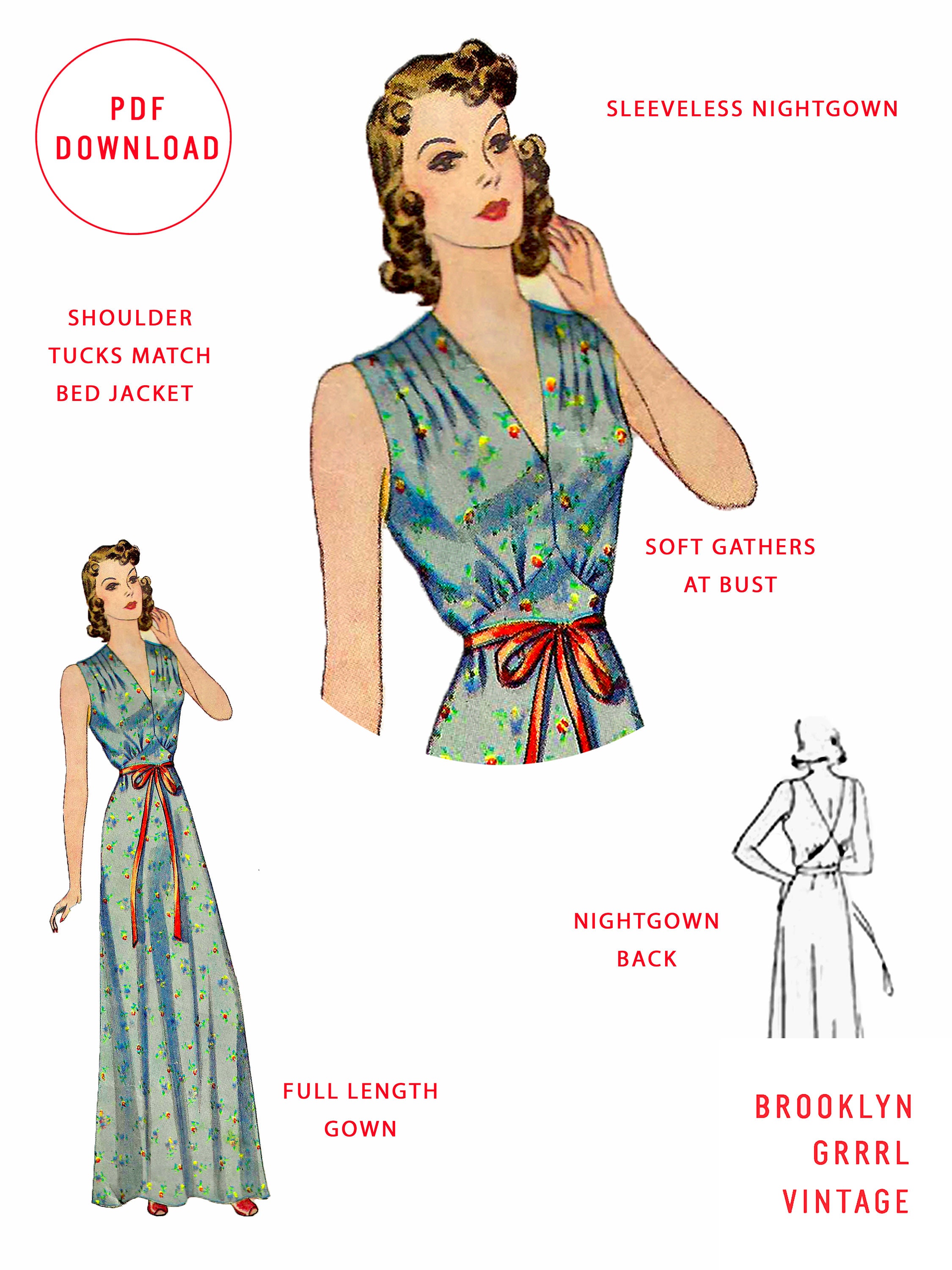 PDF DOWNLOAD

SLEEVELESS NIGHTGOWN

SHOULDER TUCKS MATCH BED JACKET

SOFT GATHERS AT BUST

NIGHTGOWN BACK

FULL LENGTH GOWN

BROOKLYN GRRRL VINTAGE