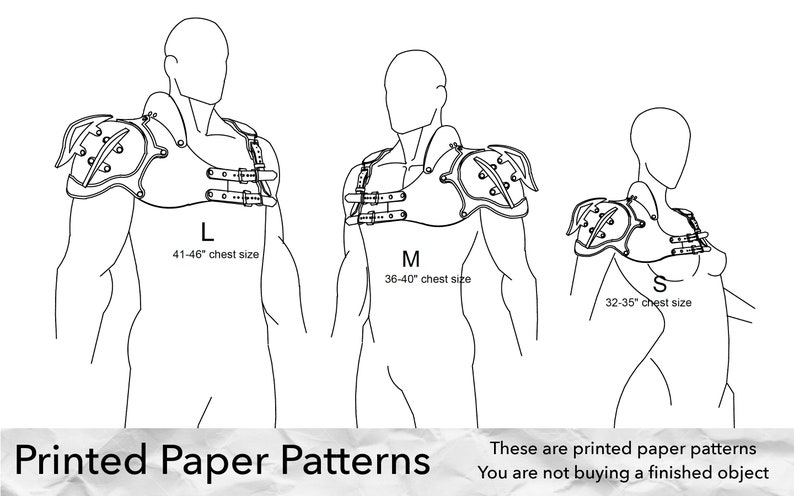 L
41-46" chest size

M
36-40" chest size

S
32-35" chest size

Printed Paper Patterns

These are printed paper patterns
You are not buying a finished object