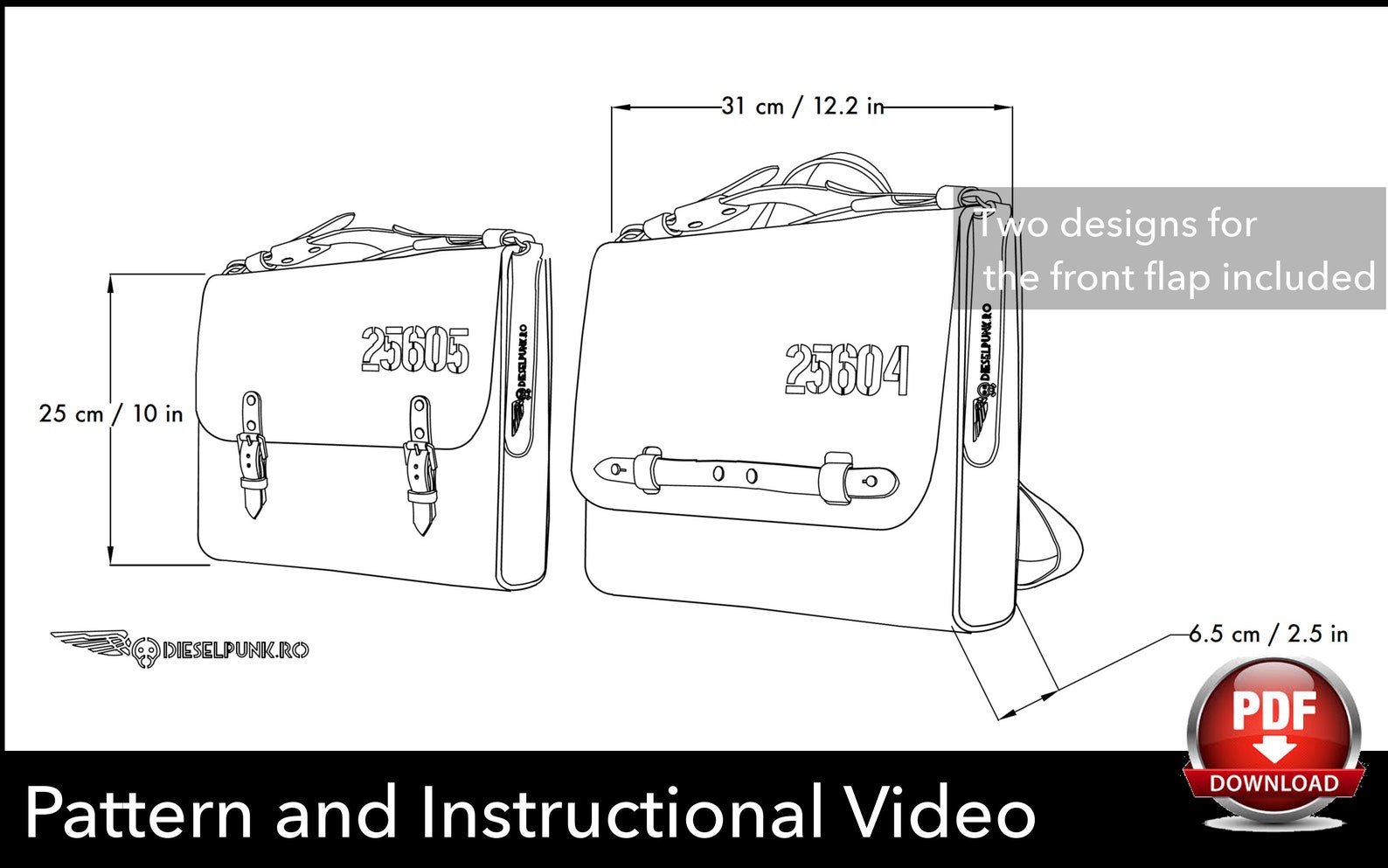 31 cm / 12.2 in

Two designs for the front flap included

25 cm / 10 in

25605

DIESELPUNK.RO

25604

DIESELPUNK.RO

DIESELPUNK.RO

6.5 cm / 2.5 in

PDF DOWNLOAD

Pattern and Instructional Video