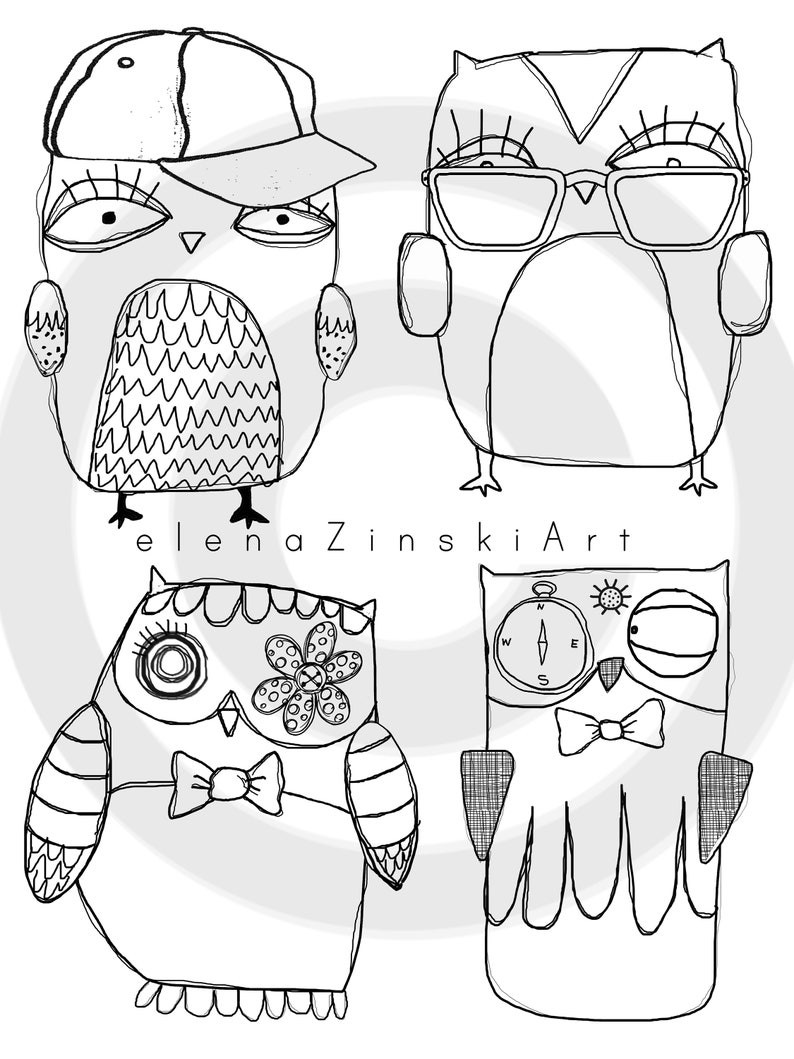 elenaZinskiArt

N
W
E
S