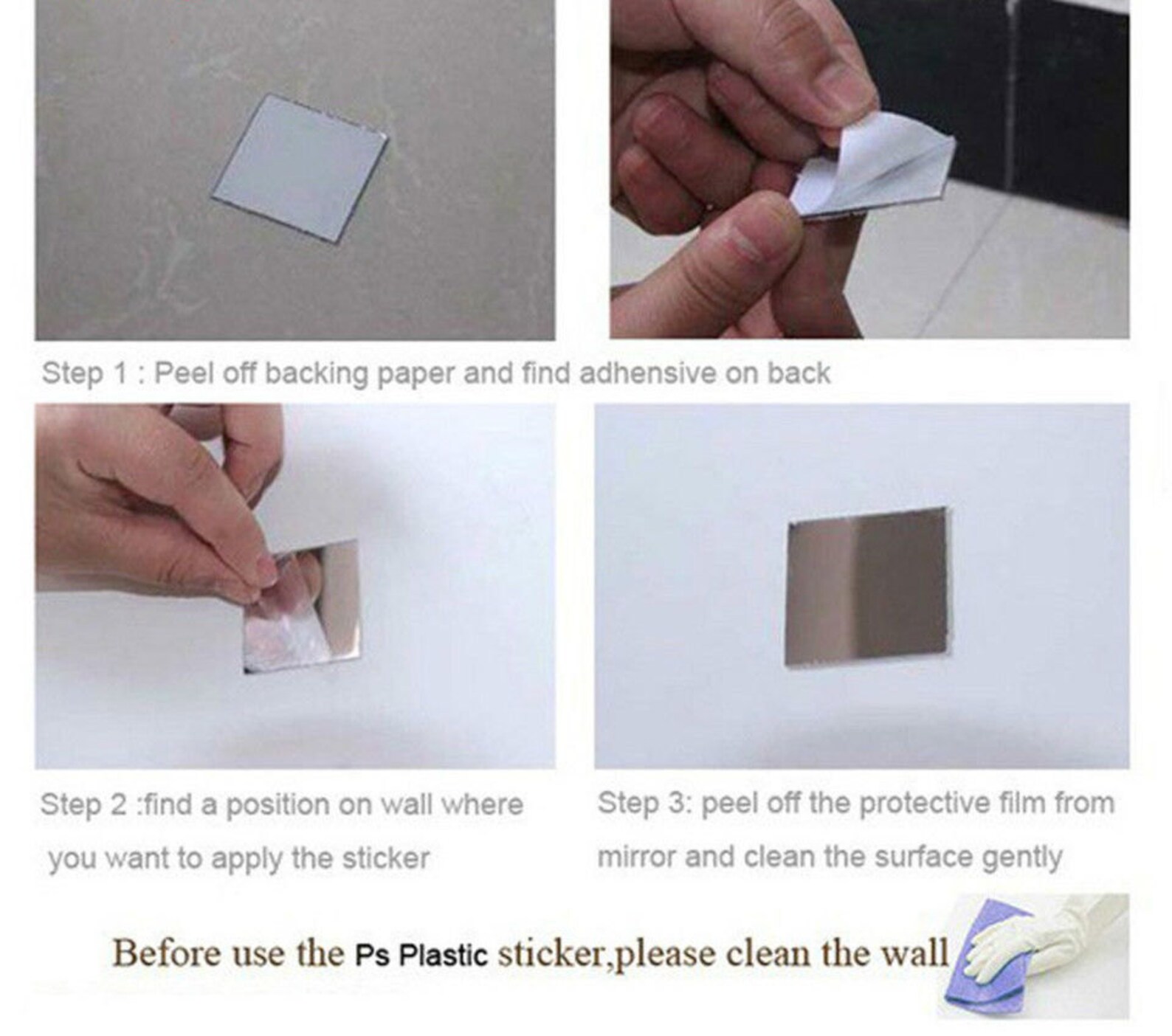 Step 1 : Peel off backing paper and find adhensive on back

Step 2 :find a position on wall where you want to apply the sticker

Step 3: peel off the protective film from mirror and clean the surface gently

Before use the Ps Plastic sticker,please clean the wall