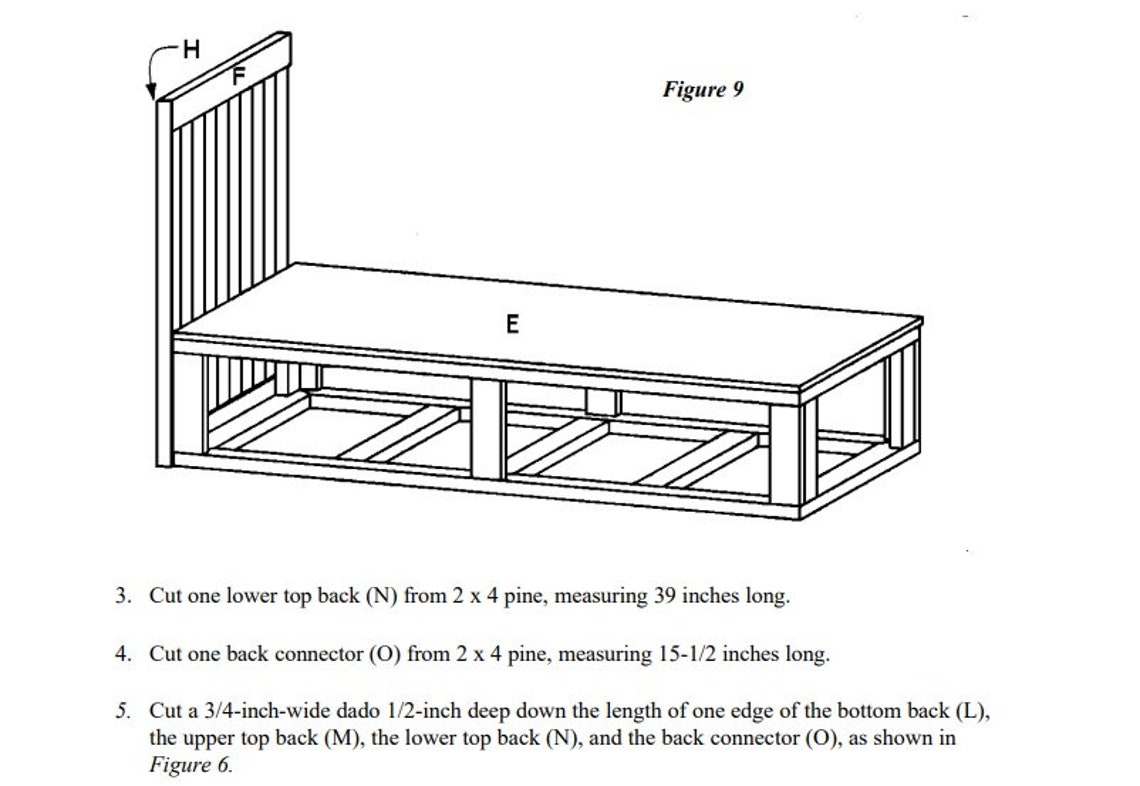 H

F

Figure 9

E

3. Cut one lower top back (N) from 2 x 4 pine, measuring 39 inches long.

4. Cut one back connector (O) from 2 x 4 pine, measuring 15-1/2 inches long.

5. Cut a 3/4-inch-wide dado 1/2-inch deep down the length of one edge of the bottom back (L), the upper top back (M), the lower top back (N), and the back connector (O), as shown in Figure 6.