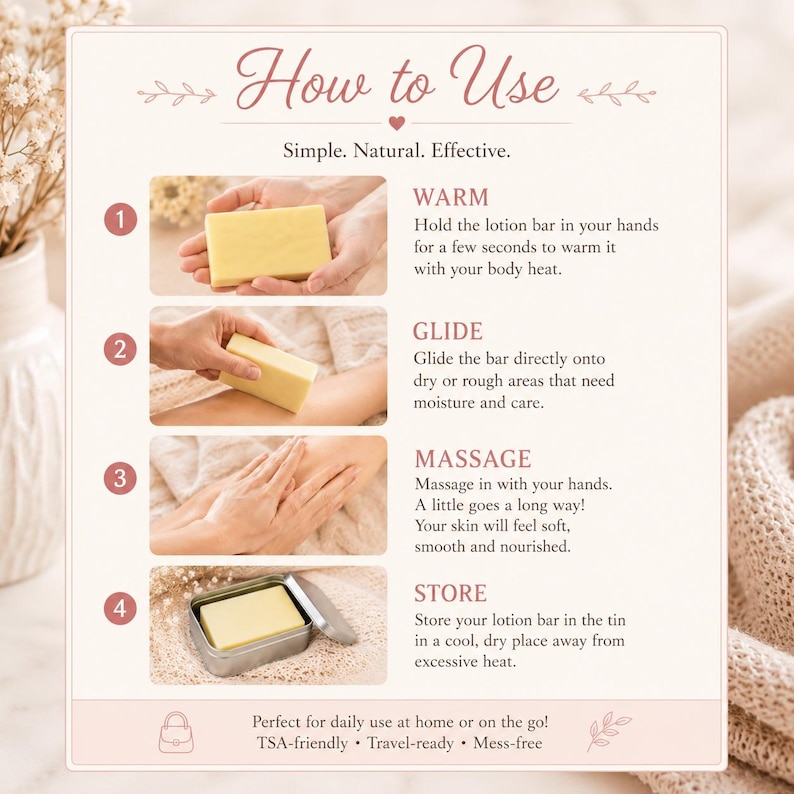 How to Use

Simple. Natural. Effective.

1
WARM
Hold the lotion bar in your hands for a few seconds to warm it with your body heat.

2
GLIDE
Glide the bar directly onto dry or rough areas that need moisture and care.

3
MASSAGE
Massage in with your hands. A little goes a long way! Your skin will feel soft, smooth and nourished.

4
STORE
Store your lotion bar in the tin in a cool, dry place away from excessive heat.

Perfect for daily use at home or on the go!
TSA-friendly • Travel-ready • Mess-free