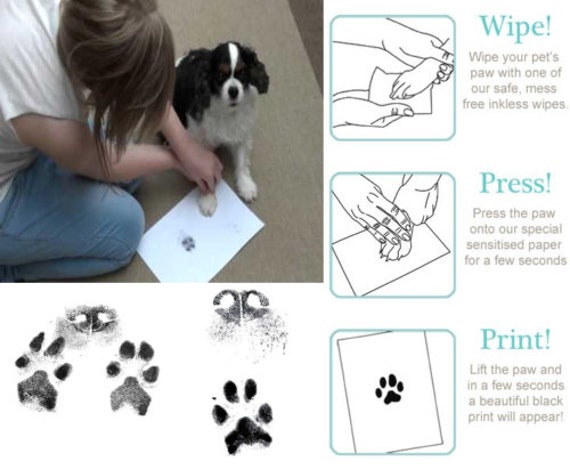 Wipe!
Wipe your pet's paw with one of our safe, mess free inkless wipes.

Press!
Press the paw onto our special sensitised paper for a few seconds

Print!
Lift the paw and in a few seconds a beautiful black print will appear!