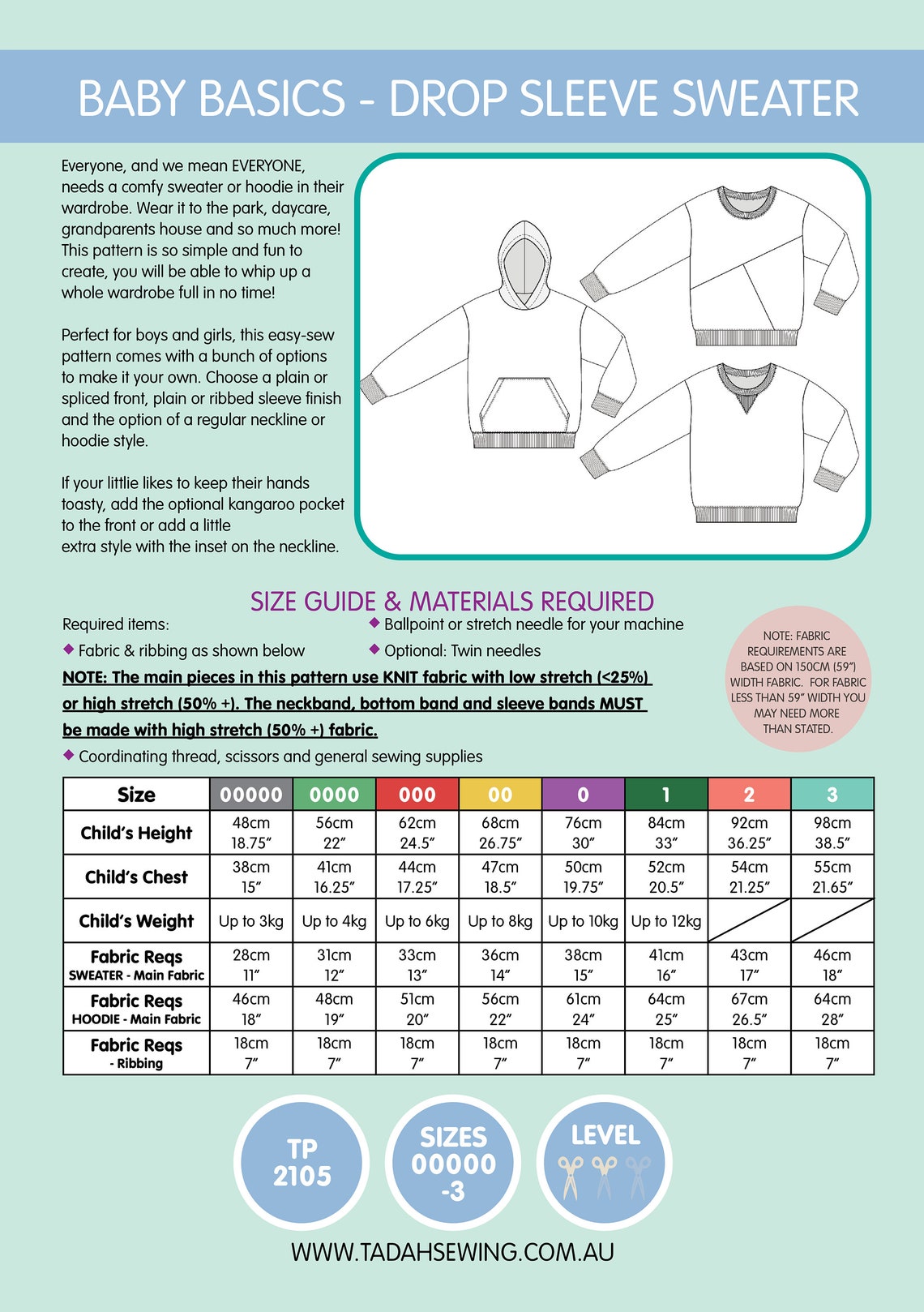 BABY BASICS - DROP SLEEVE SWEATER

Everyone, and we mean EVERYONE, needs a comfy sweater or hoodie in their wardrobe. Wear it to the park, daycare, grandparents house and so much more! This pattern is so simple and fun to create, you will be able to whip up a whole wardrobe full in no time!

Perfect for boys and girls, this easy-sew pattern comes with a bunch of options to make it your own. Choose a plain or spliced front, plain or ribbed sleeve finish and the option of a regular neckline or hoodie style.

If your littlie likes to keep their hands toasty, add the optional kangaroo pocket to the front or add a little extra style with the inset on the neckline.

SIZE GUIDE & MATERIALS REQUIRED

Required items:
◆ Fabric & ribbing as shown below
◆ Ballpoint or stretch needle for your machine
◆ Optional: Twin needles

NOTE: The main pieces in this pattern use KNIT fabric with low stretch (<25%) or high stretch (50% +). The neckband, bottom band and sleeve bands MUST be made with high stretch (50% +) fabric.

◆ Coordinating thread, scissors and general sewing supplies

NOTE: FABRIC REQUIREMENTS ARE BASED ON 150CM (59") WIDTH FABRIC. FOR FABRIC LESS THAN 59" WIDTH YOU MAY NEED MORE THAN STATED.

| Size | 00000 | 0000 | 000 | 00 | 0 | 1 | 2 | 3 |
|---|---|---|---|---|---|---|---|---|
| Child's Height | 48cm 18.75" | 56cm 22" | 62cm 24.5" | 68cm 26.75" | 76cm 30" | 84cm 33" | 92cm 36.25" | 98cm 38.5" |
| Child's Chest | 38cm 15" | 41cm 16.25" | 44cm 17.25" | 47cm 18.5" | 50cm 19.75" | 52cm 20.5" | 54cm 21.25" | 55cm 21.65" |
| Child's Weight | Up to 3kg | Up to 4kg | Up to 6kg | Up to 8kg | Up to 10kg | Up to 12kg | | |
| Fabric Reqs SWEATER - Main Fabric | 28cm 11" | 31cm 12" | 33cm 13" | 36cm 14" | 38cm 15" | 41cm 16" | 43cm 17" | 46cm 18" |
| Fabric Reqs HOODIE - Main Fabric | 46cm 18" | 48cm 19" | 51cm 20" | 56cm 22" | 61cm 24" | 64cm 25" | 67cm 26.5" | 64cm 28" |
| Fabric Reqs - Ribbing | 18cm 7" | 18cm 7" | 18cm 7" | 18cm 7" | 18cm 7" | 18cm 7" | 18cm 7" | 18cm 7" |

TP 2105

SIZES 00000 -3

LEVEL

WWW.TADAHSEWING.COM.AU