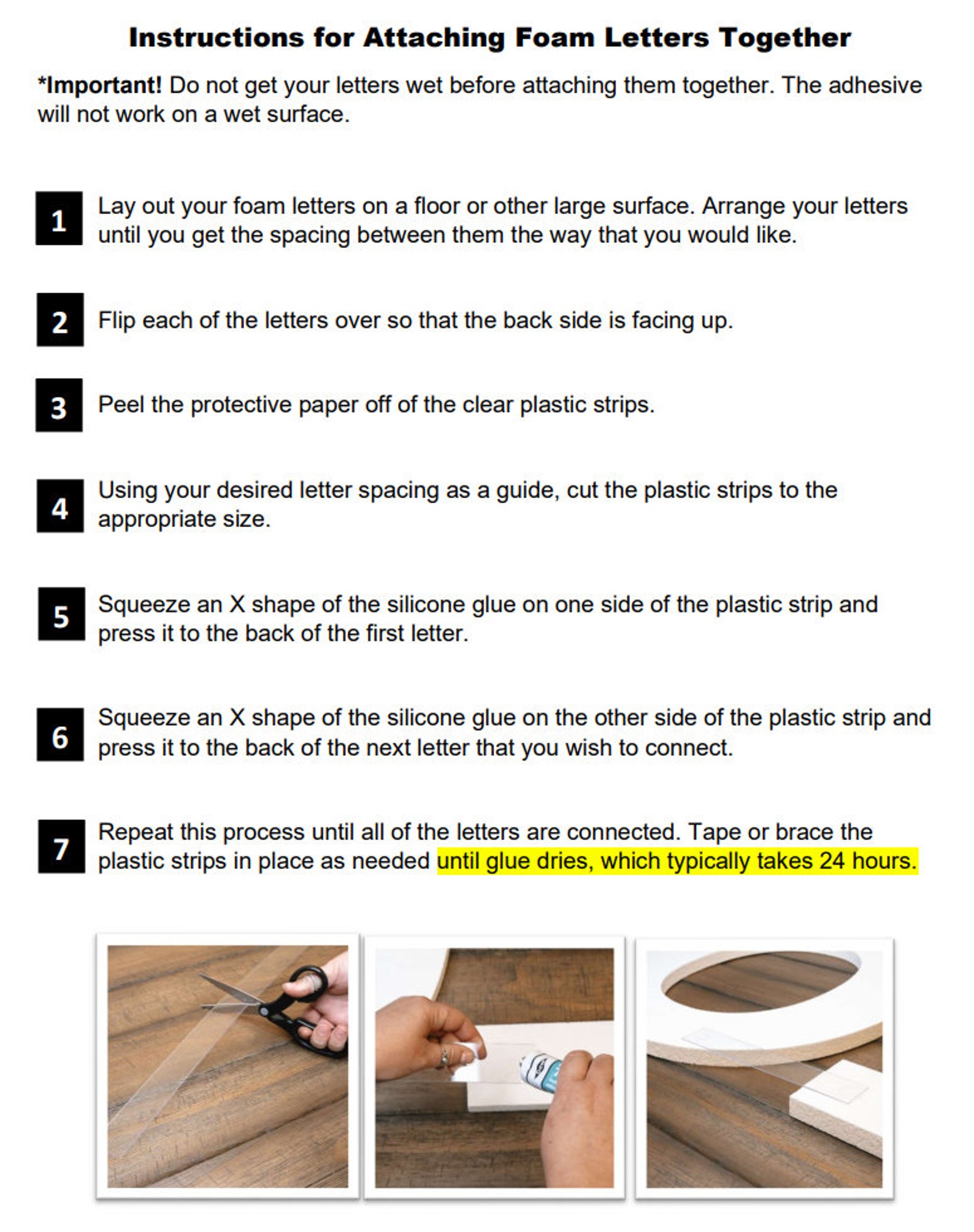 Instructions for Attaching Foam Letters Together

*Important! Do not get your letters wet before attaching them together. The adhesive will not work on a wet surface.

1 Lay out your foam letters on a floor or other large surface. Arrange your letters until you get the spacing between them the way that you would like.

2 Flip each of the letters over so that the back side is facing up.

3 Peel the protective paper off of the clear plastic strips.

4 Using your desired letter spacing as a guide, cut the plastic strips to the appropriate size.

5 Squeeze an X shape of the silicone glue on one side of the plastic strip and press it to the back of the first letter.

6 Squeeze an X shape of the silicone glue on the other side of the plastic strip and press it to the back of the next letter that you wish to connect.

7 Repeat this process until all of the letters are connected. Tape or brace the plastic strips in place as needed until glue dries, which typically takes 24 hours.