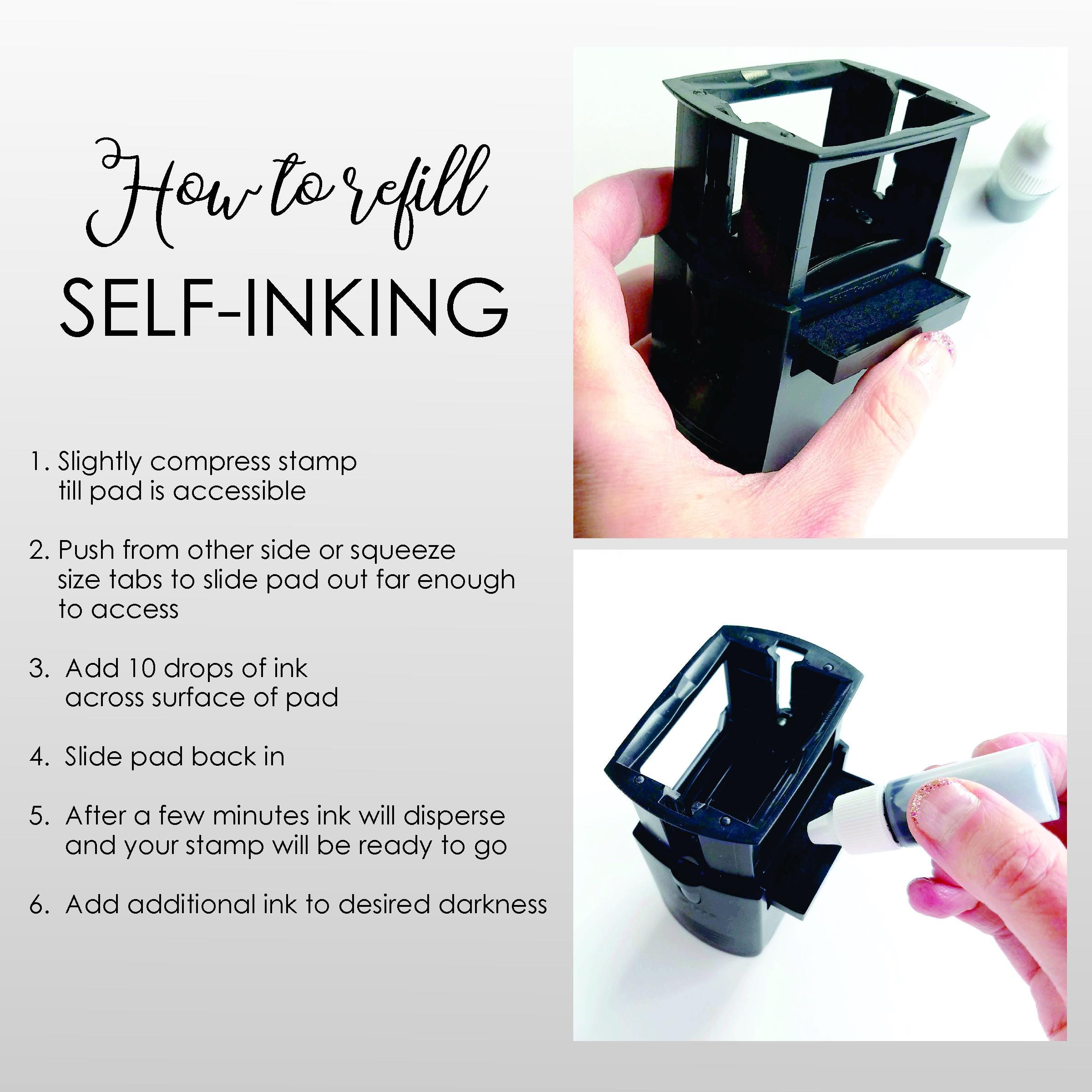 How to refill
SELF-INKING

1. Slightly compress stamp till pad is accessible

2. Push from other side or squeeze size tabs to slide pad out far enough to access

3. Add 10 drops of ink across surface of pad

4. Slide pad back in

5. After a few minutes ink will disperse and your stamp will be ready to go

6. Add additional ink to desired darkness