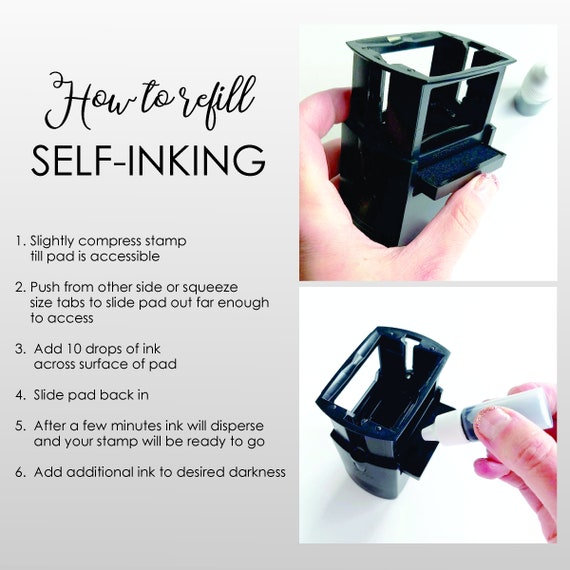 How to refill
SELF-INKING

1. Slightly compress stamp till pad is accessible

2. Push from other side or squeeze size tabs to slide pad out far enough to access

3. Add 10 drops of ink across surface of pad

4. Slide pad back in

5. After a few minutes ink will disperse and your stamp will be ready to go

6. Add additional ink to desired darkness