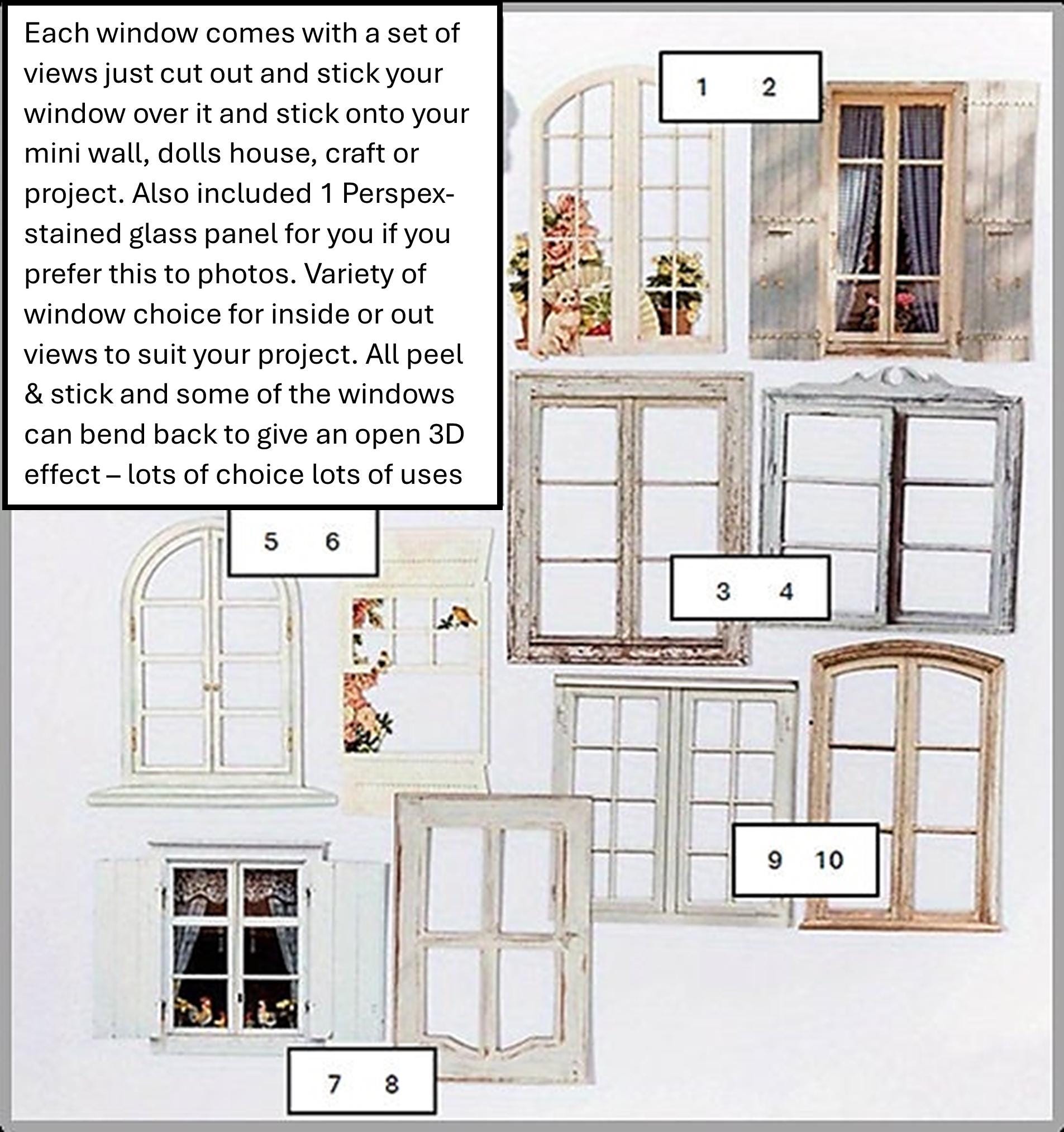 Each window comes with a set of views just cut out and stick your window over it and stick onto your mini wall, dolls house, craft or project. Also included 1 Perspex-stained glass panel for you if you prefer this to photos. Variety of window choice for inside or out views to suit your project. All peel & stick and some of the windows can bend back to give an open 3D effect – lots of choice lots of uses

1 2

5 6

3 4

9 10

7 8