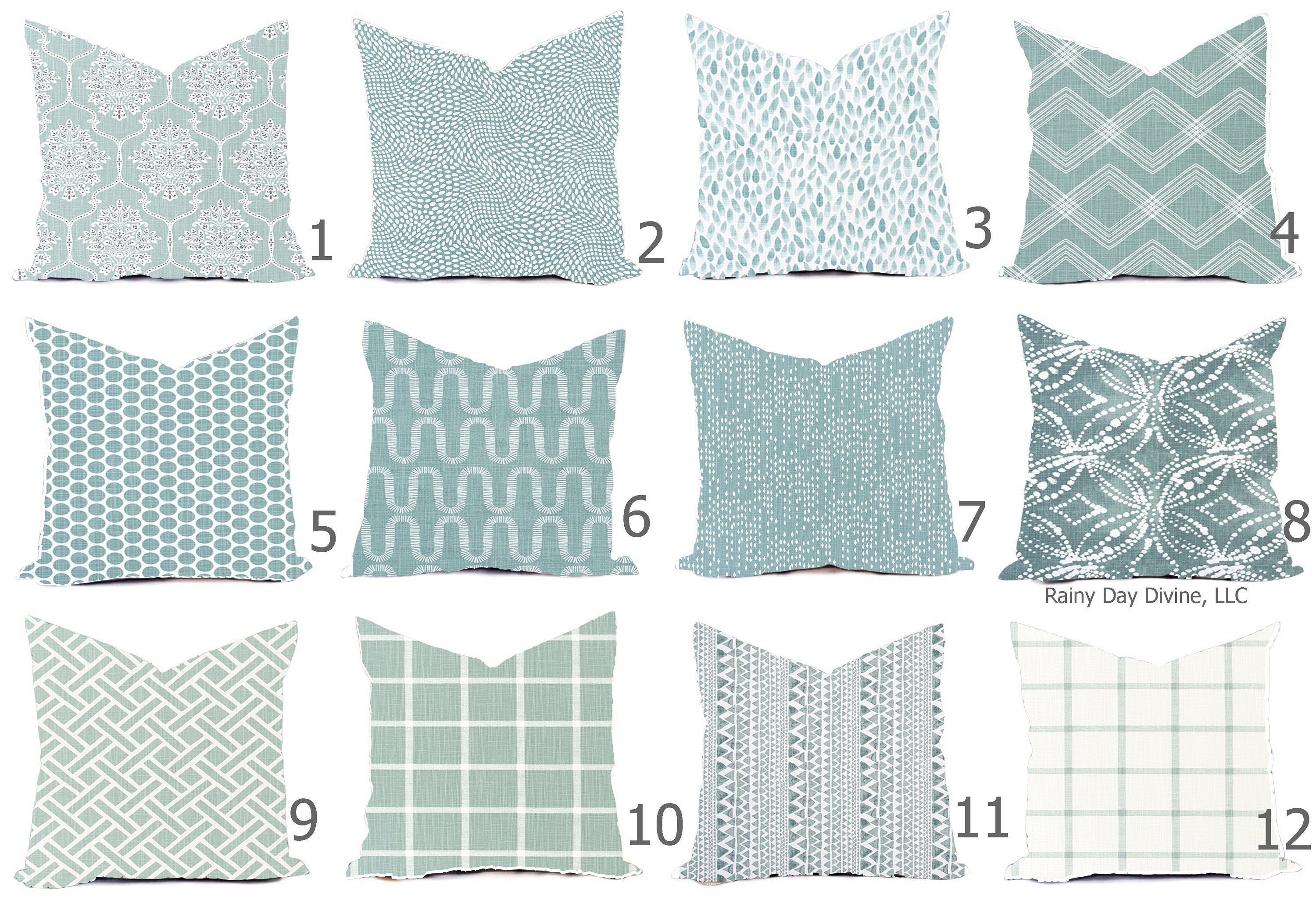 1

2

3

4

5

6

7

8

Rainy Day Divine, LLC

9

10

11

12