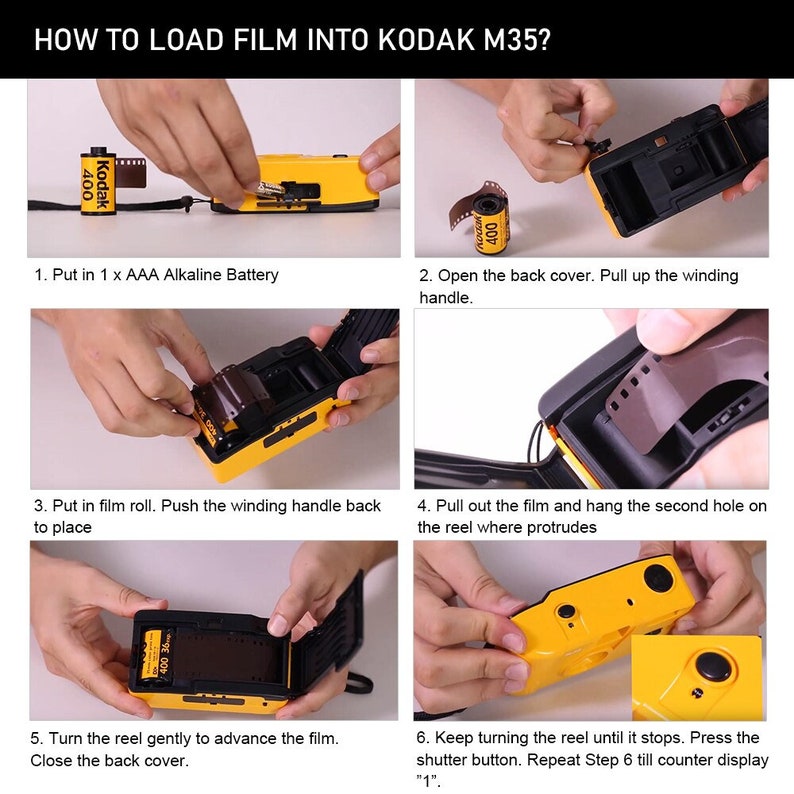 HOW TO LOAD FILM INTO KODAK M35?

Kodak 400

1. Put in 1 x AAA Alkaline Battery

Kodak 400

2. Open the back cover. Pull up the winding handle.

3. Put in film roll. Push the winding handle back to place

4. Pull out the film and hang the second hole on the reel where protrudes

400 36exp.

5. Turn the reel gently to advance the film. Close the back cover.

6. Keep turning the reel until it stops. Press the shutter button. Repeat Step 6 till counter display "1".