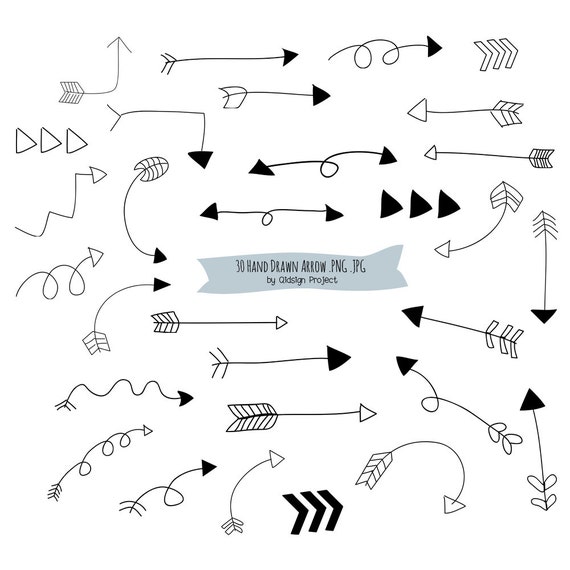 30 Hand Drawn Arrow .PNG .JPG
by Qidsign Project