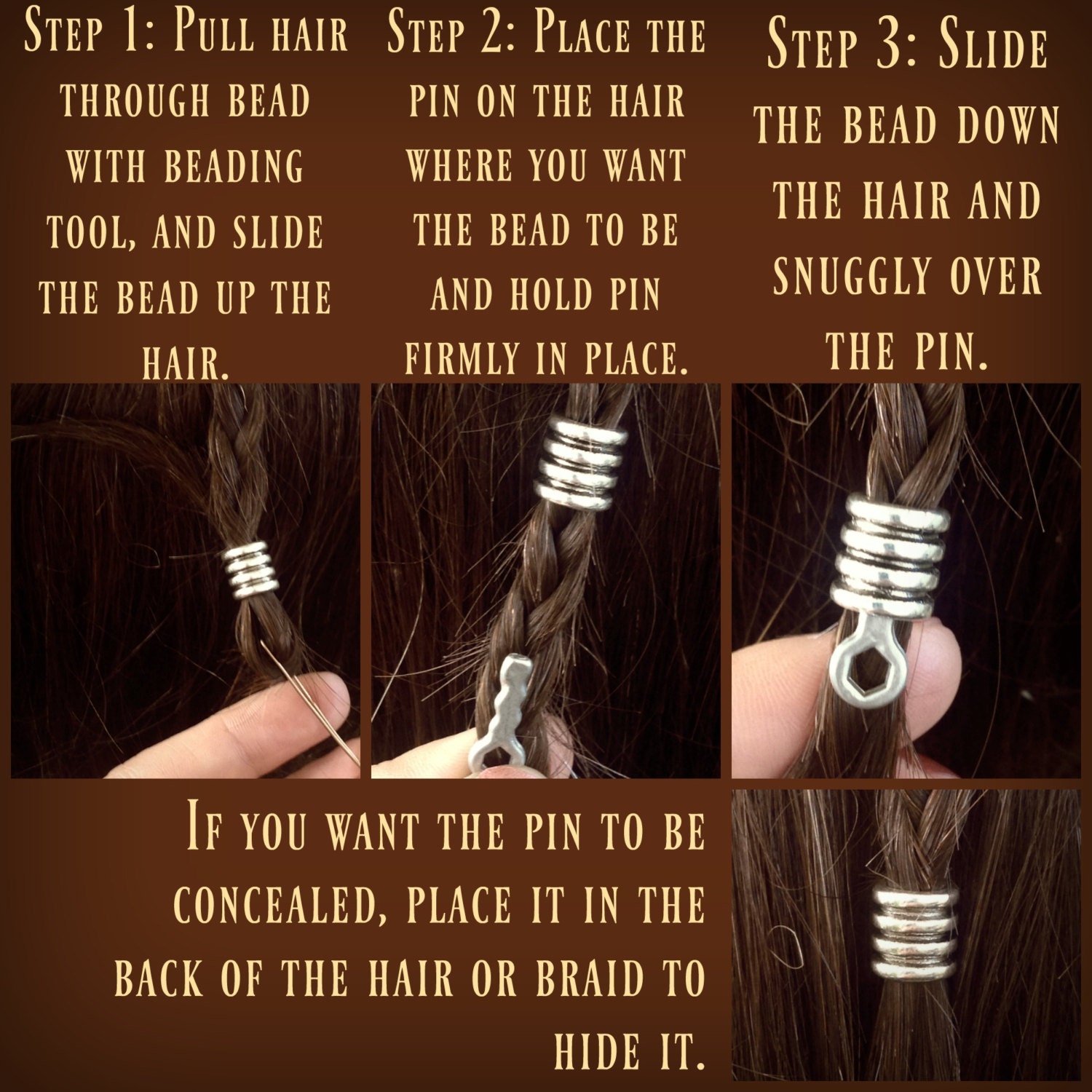 Step 1: Pull hair through bead with beading tool, and slide the bead up the hair.

Step 2: Place the pin on the hair where you want the bead to be and hold pin firmly in place.

Step 3: Slide the bead down the hair and snuggly over the pin.

If you want the pin to be concealed, place it in the back of the hair or braid to hide it.