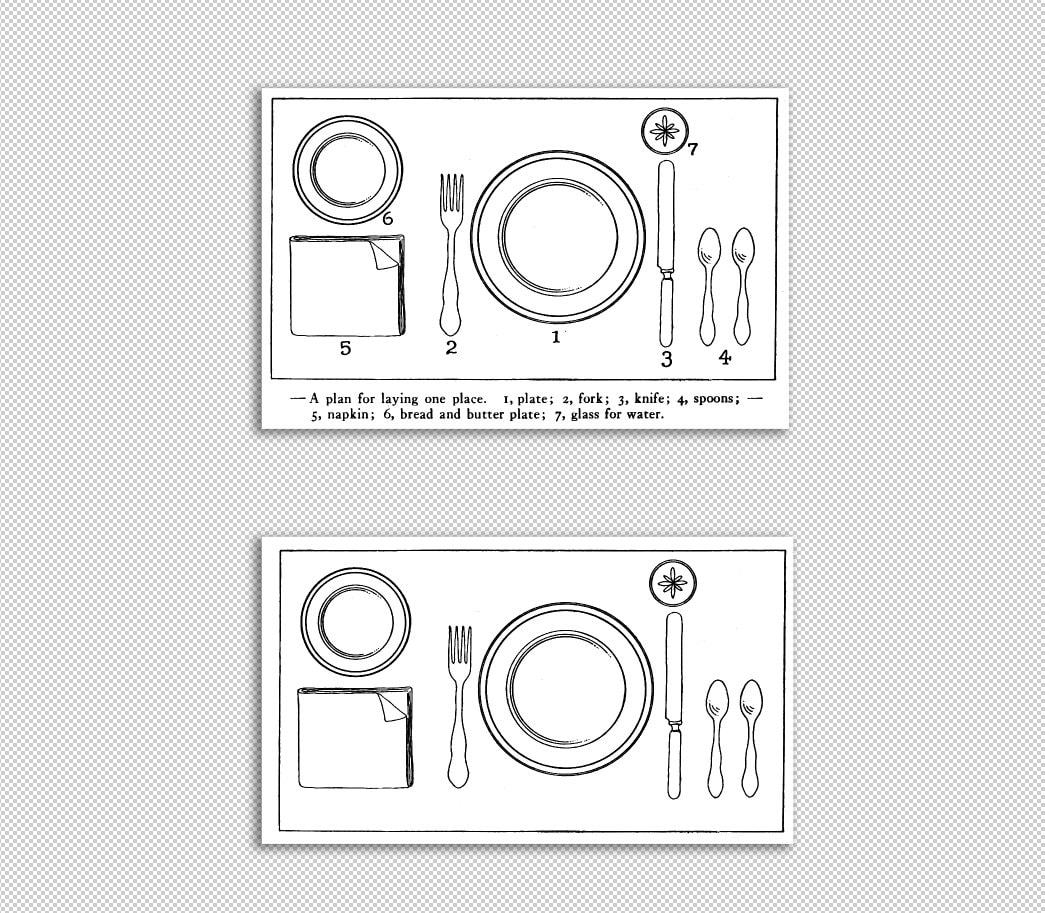 7

6

5 2 1 3 4

— A plan for laying one place. 1, plate; 2, fork; 3, knife; 4, spoons; — 5, napkin; 6, bread and butter plate; 7, glass for water.