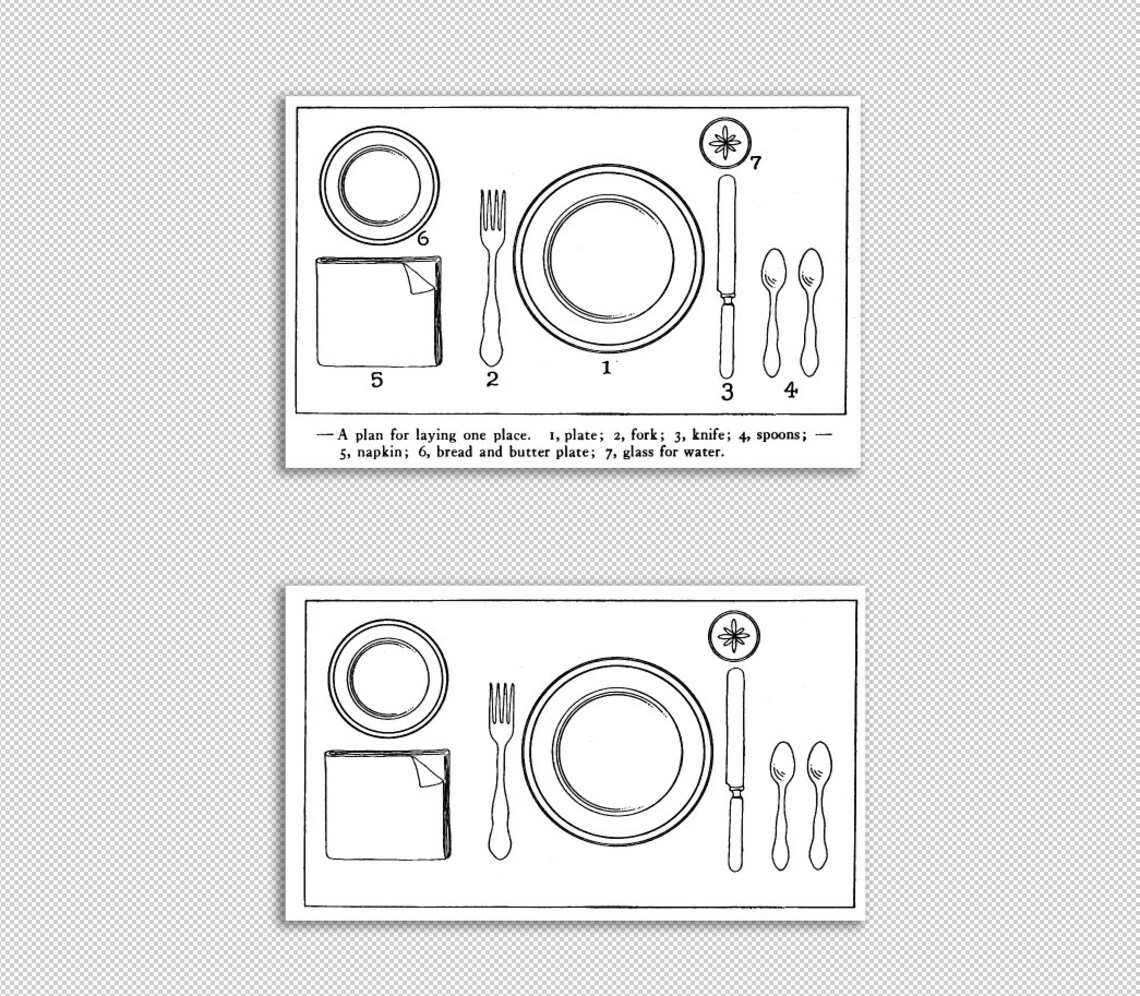 7

6

5 2 1 3 4

— A plan for laying one place. 1, plate; 2, fork; 3, knife; 4, spoons; — 5, napkin; 6, bread and butter plate; 7, glass for water.