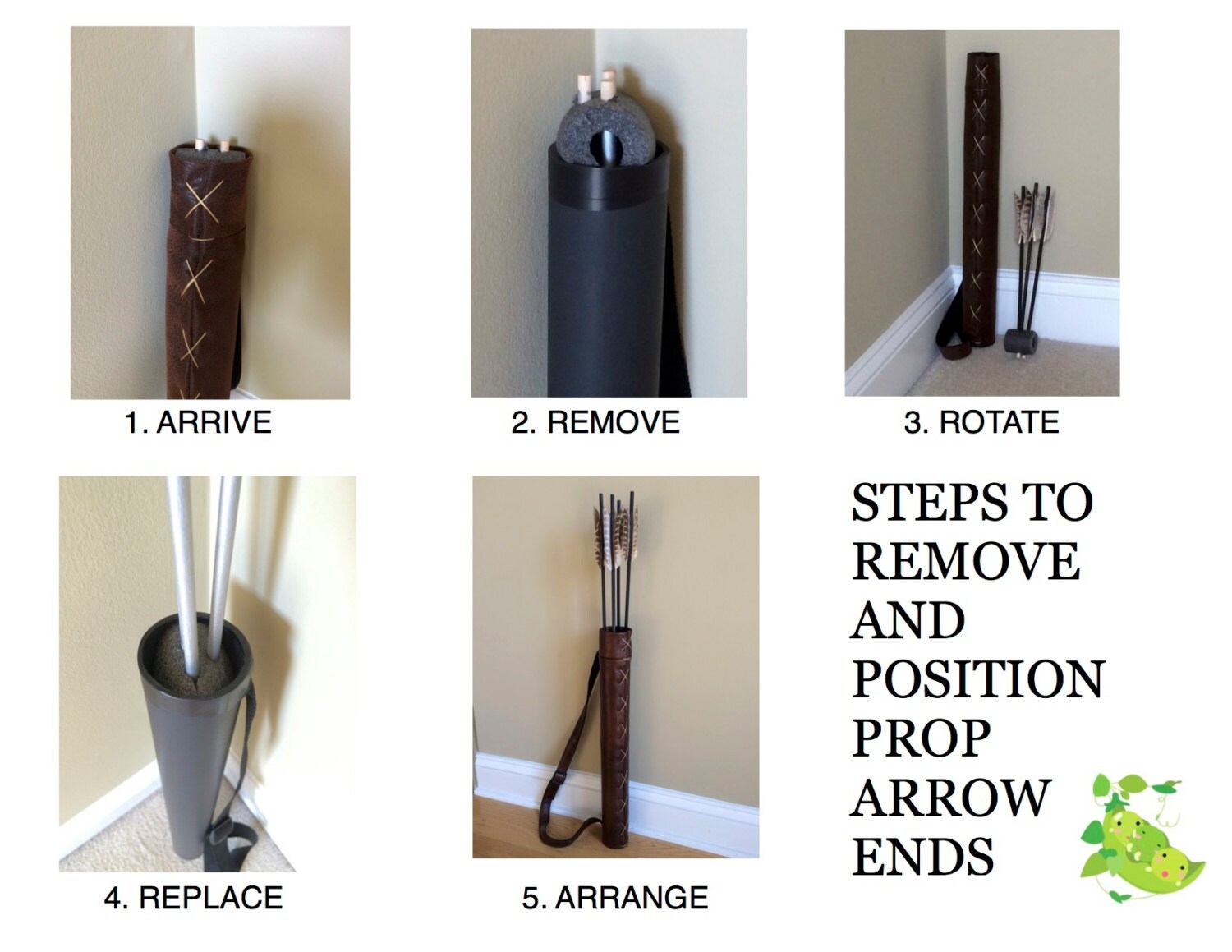 1. ARRIVE

2. REMOVE

3. ROTATE

4. REPLACE

5. ARRANGE

STEPS TO REMOVE AND POSITION PROP ARROW ENDS