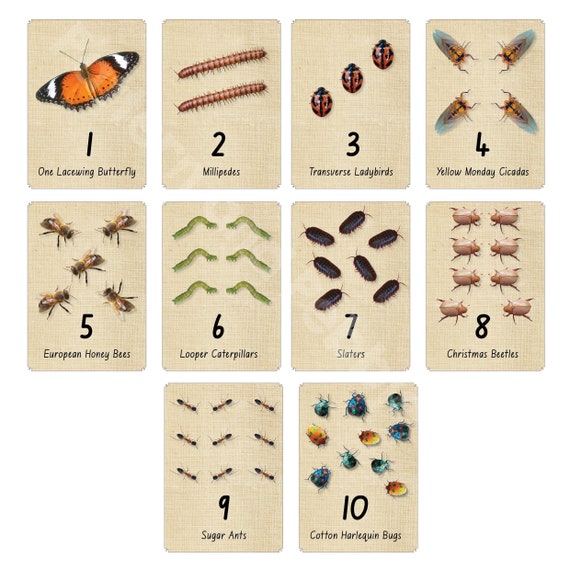 1
One Lacewing Butterfly

2
Millipedes

3
Transverse Ladybirds

4
Yellow Monday Cicadas

5
European Honey Bees

6
Looper Caterpillars

7
Slaters

8
Christmas Beetles

9
Sugar Ants

10
Cotton Harlequin Bugs