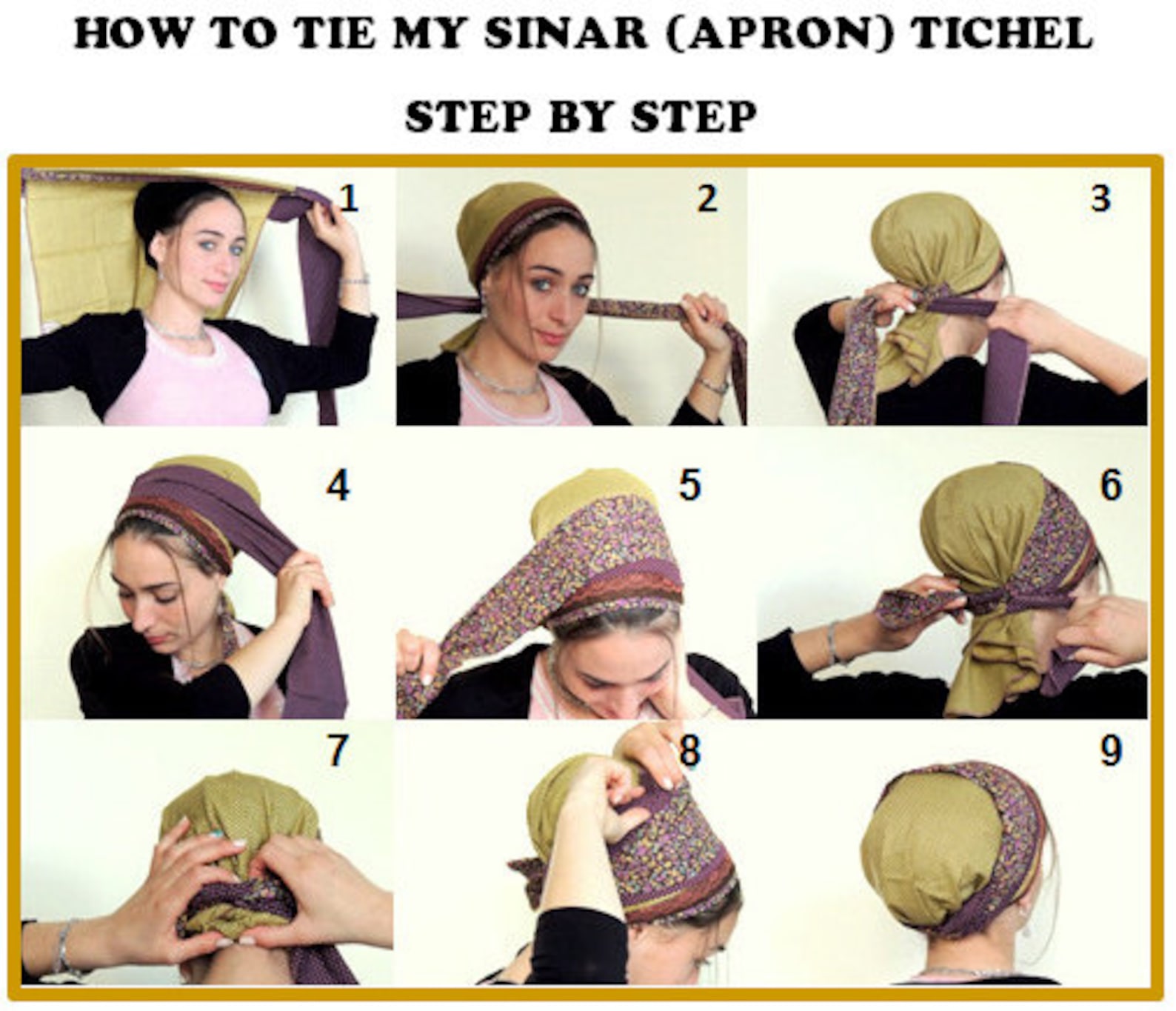 HOW TO TIE MY SINAR (APRON) TICHEL

STEP BY STEP

1

2

3

4

5

6

7

8

9