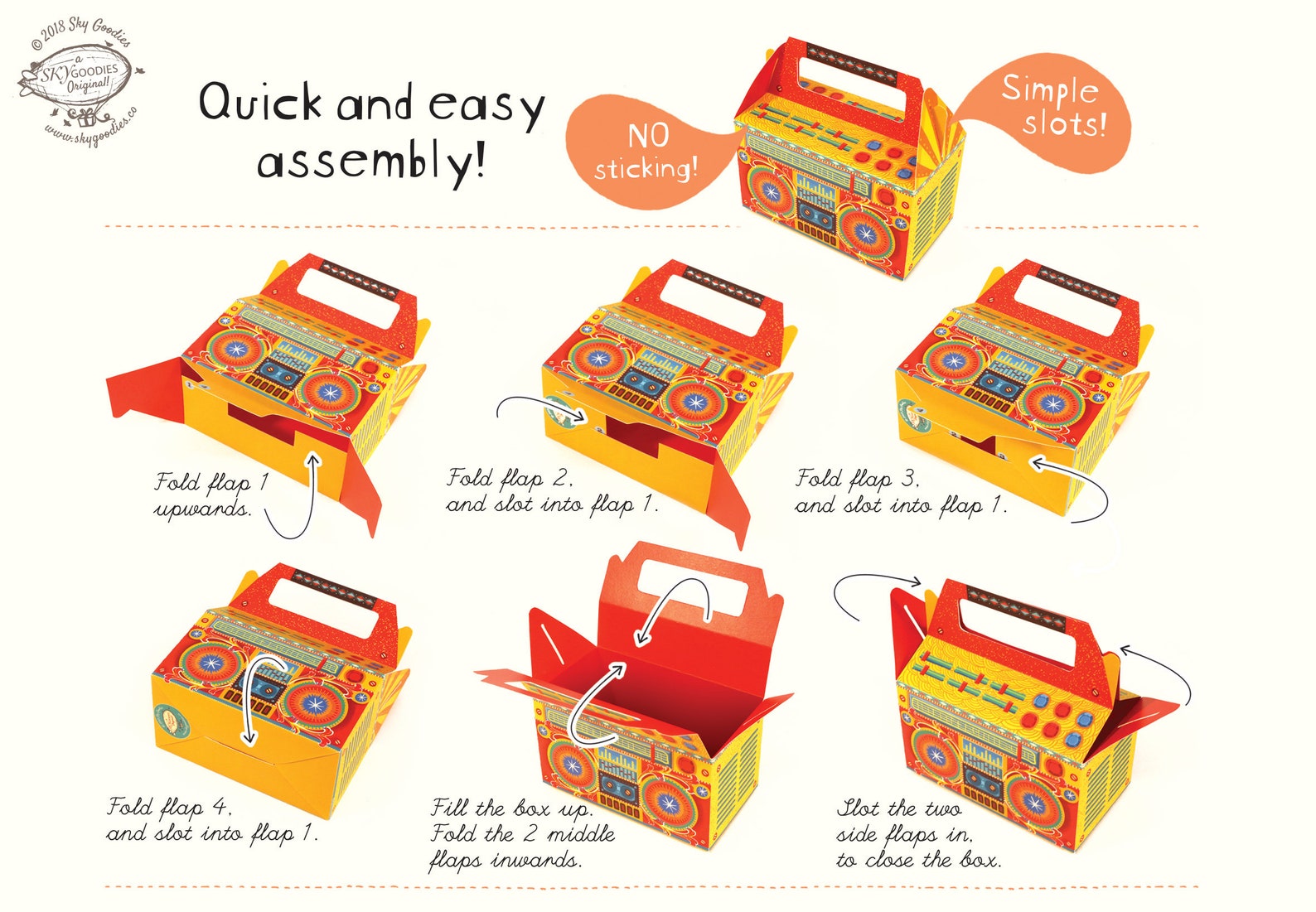 © 2018 Sky Goodies
a SKY GOODIES Original!
www.skygoodies.co

Quick and easy assembly!

NO sticking!

Simple slots!

Fold flap 1 upwards.

Fold flap 2, and slot into flap 1.

Fold flap 3, and slot into flap 1.

Fold flap 4, and slot into flap 1.

Fill the box up. Fold the 2 middle flaps inwards.

Slot the two side flaps in, to close the box.